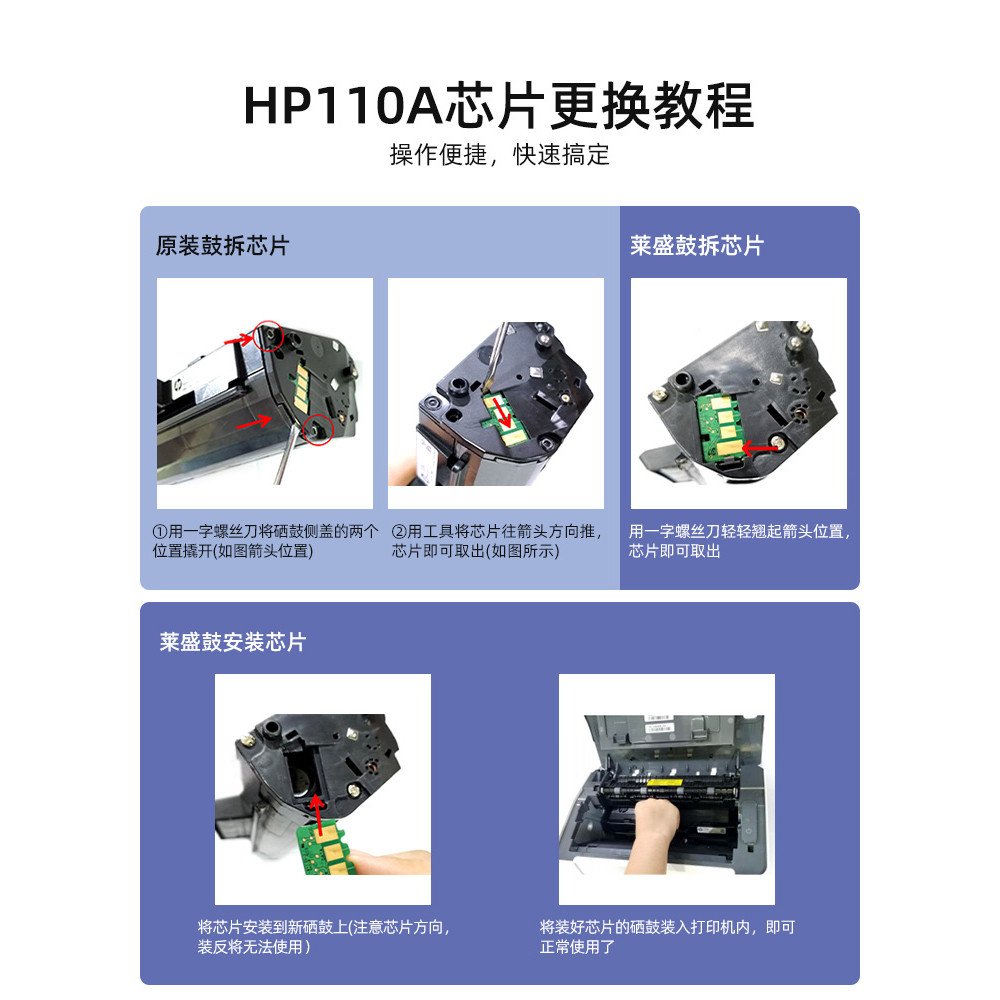 HP110A芯片更换教程
操作便捷，快速搞定

原装鼓拆芯片

①用一字螺丝刀将硒鼓侧盖的两个位置撬开(如图箭头位置)

②用工具将芯片往箭头方向推，芯片即可取出(如图所示)

莱盛鼓拆芯片

用一字螺丝刀轻轻翘起箭头位置，芯片即可取出

莱盛鼓安装芯片

将芯片安装到新硒鼓上(注意芯片方向，装反将无法使用)

将装好芯片的硒鼓装入打印机内，即可正常使用了