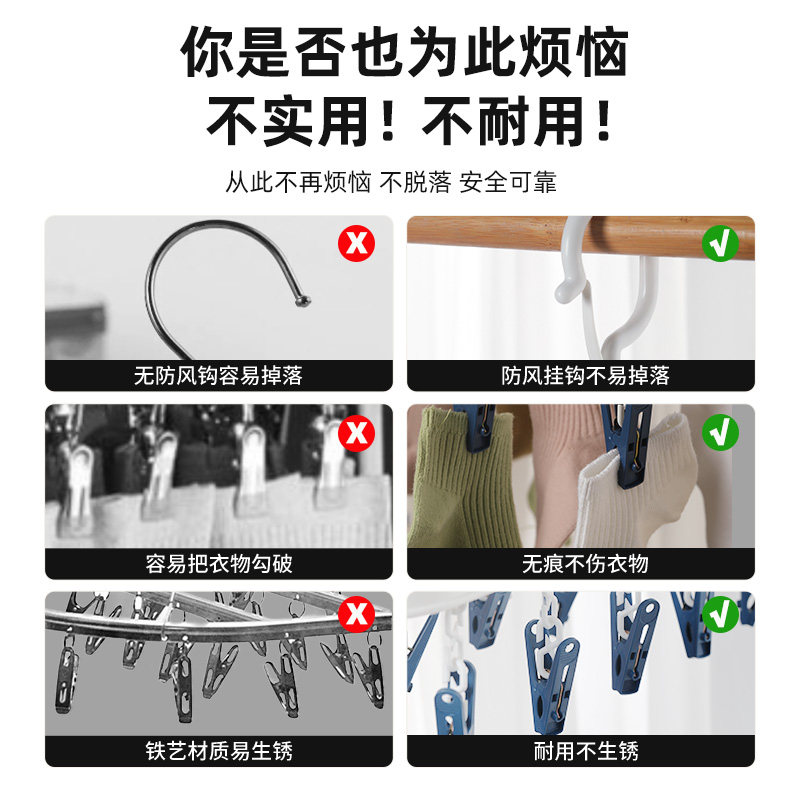 你是否也为此烦恼
不实用！不耐用！

从此不再烦恼 不脱落 安全可靠

无防风钩容易掉落

防风挂钩不易掉落

容易把衣物勾破

无痕不伤衣物

铁艺材质易生锈

耐用不生锈