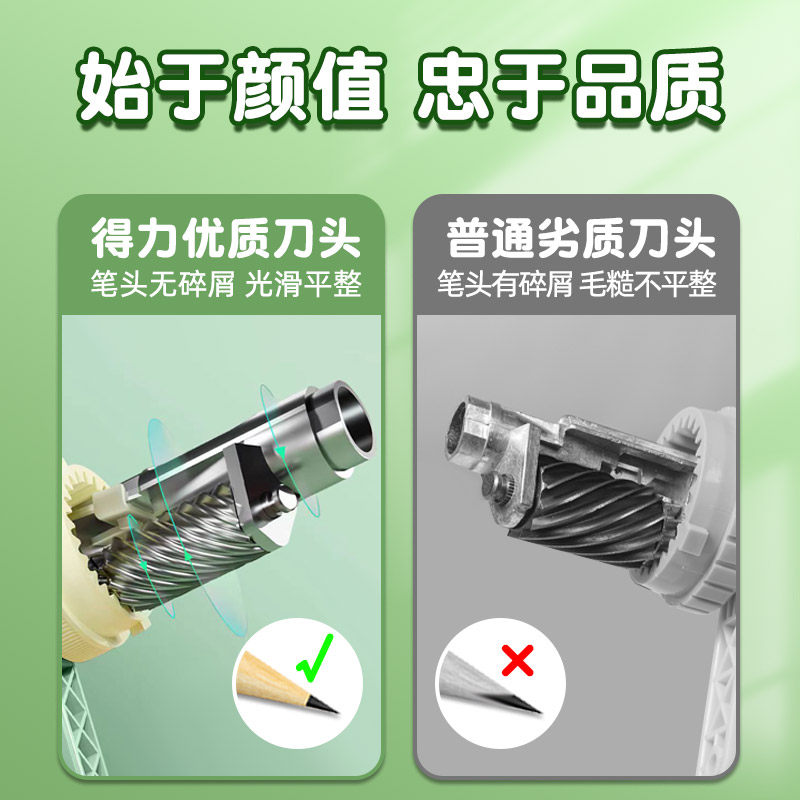 始于颜值 忠于品质

得力优质刀头
笔头无碎屑 光滑平整

普通劣质刀头
笔头有碎屑 毛糙不平整