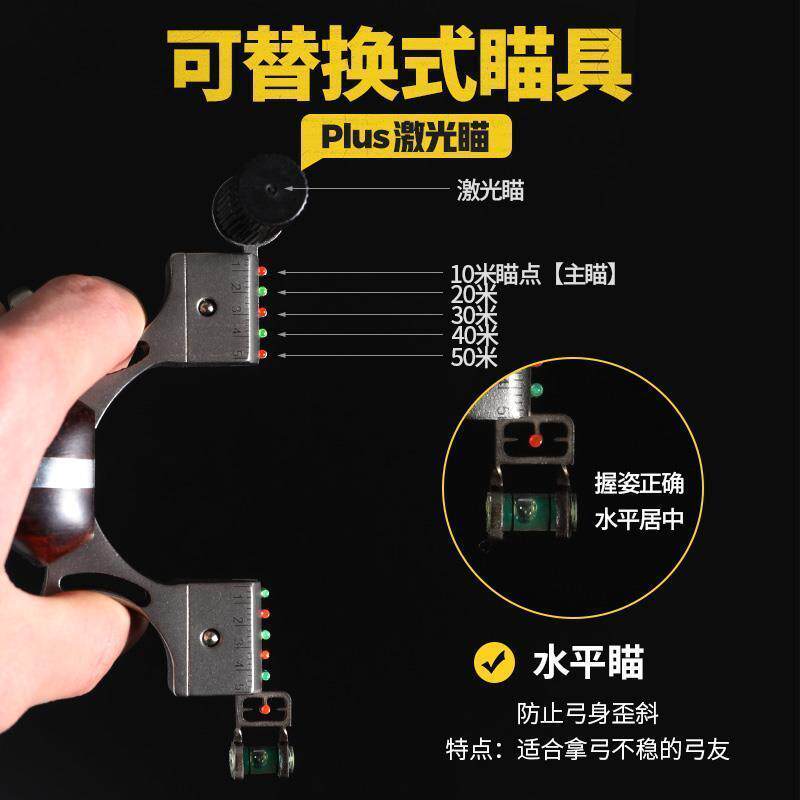 可替换式瞄具

Plus激光瞄

激光瞄

1
2
3
4
5

10米瞄点【主瞄】
20米
30米
40米
50米

握姿正确
水平居中

1
2
3
4
5

水平瞄

防止弓身歪斜
特点：适合拿弓不稳的弓友