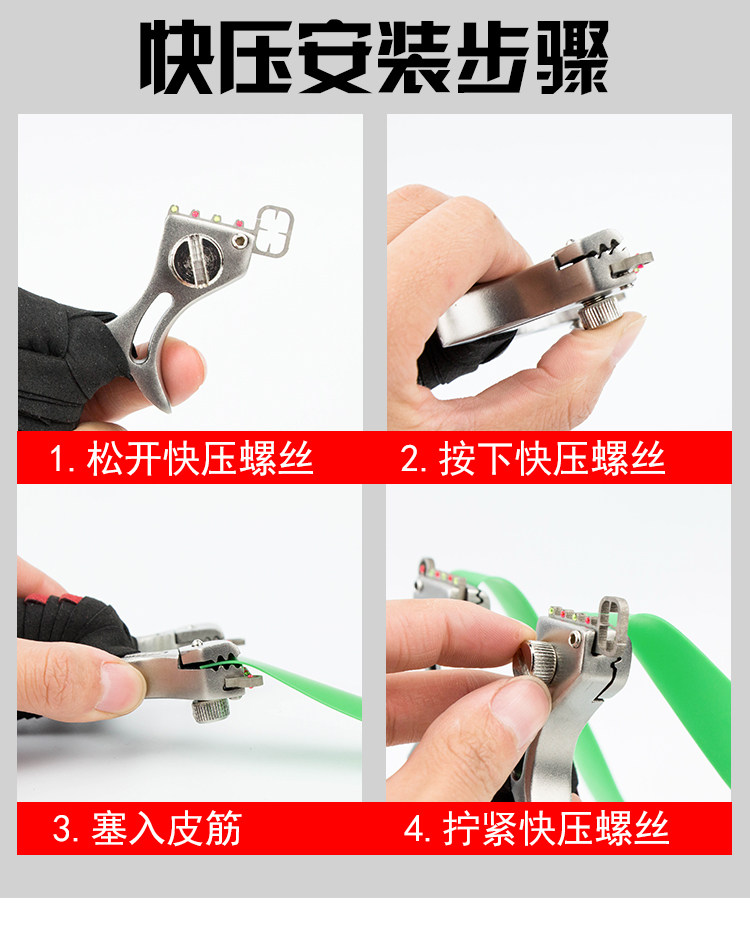 快压安装步骤

1. 松开快压螺丝

2. 按下快压螺丝

3. 塞入皮筋

4. 拧紧快压螺丝