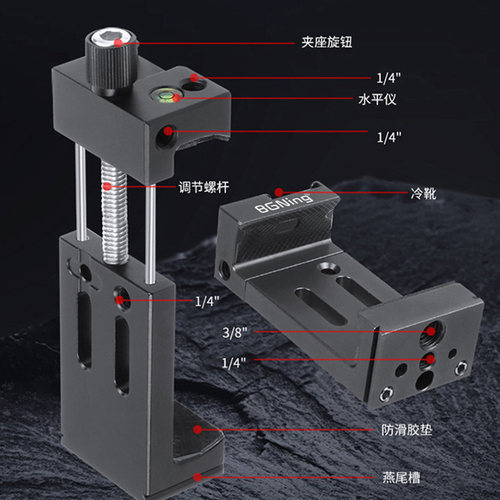 夹座旋钮

1/4"

水平仪

1/4"

调节螺杆

冷靴

BGNing

1/4"

3/8"

1/4"

防滑胶垫

燕尾槽