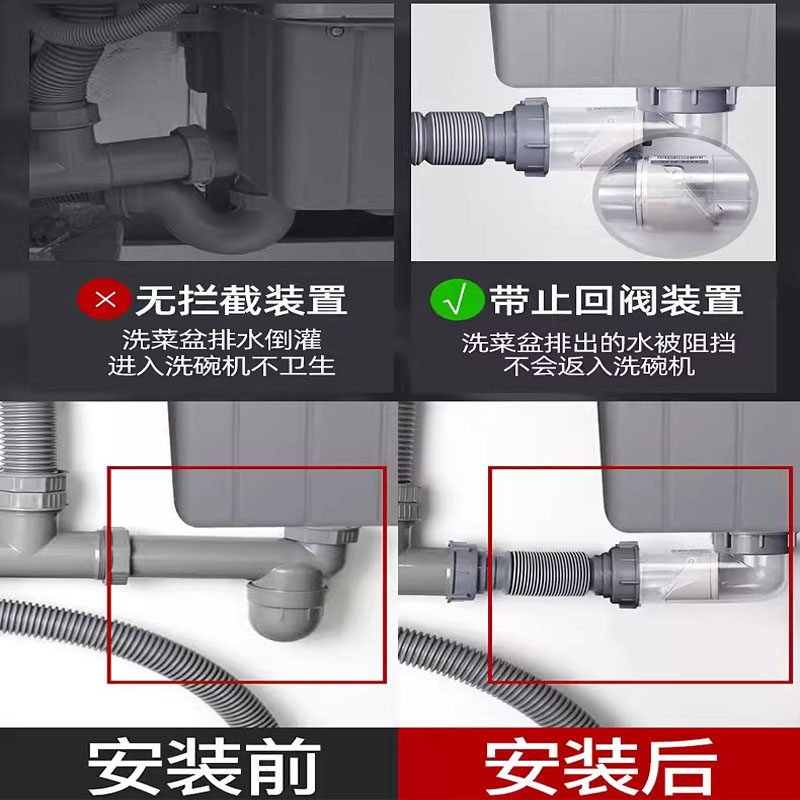 × 无拦截装置
洗菜盆排水倒灌
进入洗碗机不卫生

√ 带止回阀装置
洗菜盆排出的水被阻挡
不会返入洗碗机

安装前

安装后