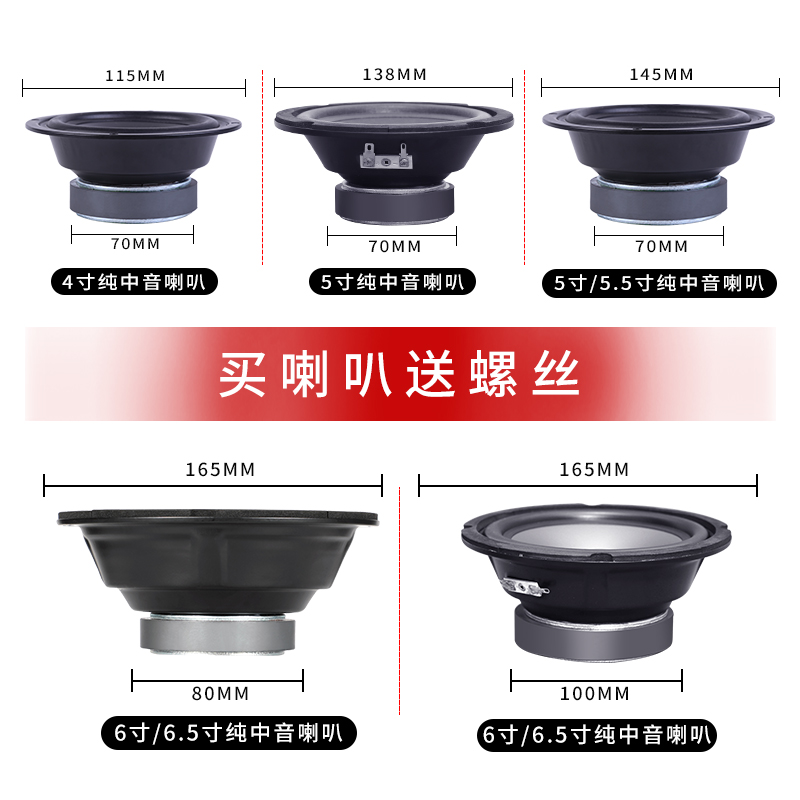 115MM

70MM

4寸纯中音喇叭

138MM

70MM

5寸纯中音喇叭

145MM

70MM

5寸/5.5寸纯中音喇叭

买喇叭送螺丝

165MM

80MM

6寸/6.5寸纯中音喇叭

165MM

100MM

6寸/6.5寸纯中音喇叭