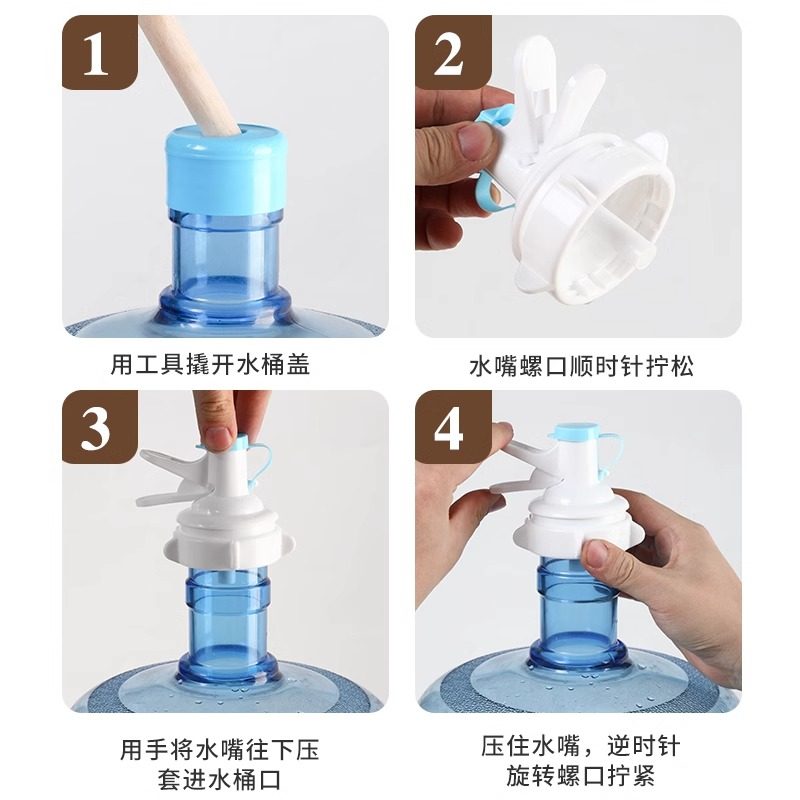 1

用工具撬开水桶盖

2

水嘴螺口顺时针拧松

3

用手将水嘴往下压
套进水桶口

4

压住水嘴，逆时针
旋转螺口拧紧