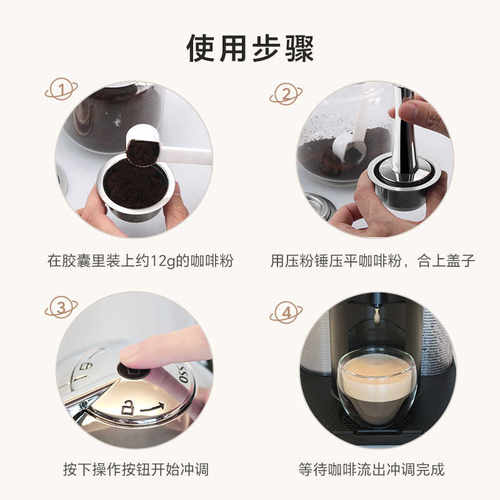 使用步骤

①

在胶囊里装上约12g的咖啡粉

②

用压粉锤压平咖啡粉，合上盖子

③

按下操作按钮开始冲调

④

等待咖啡流出冲调完成