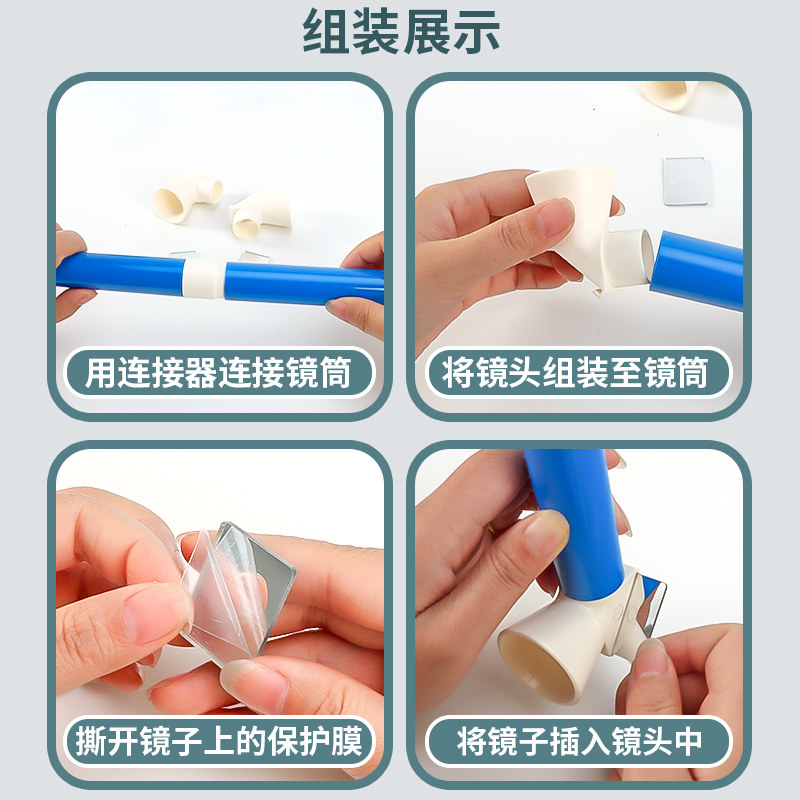 组装展示

用连接器连接镜筒

将镜头组装至镜筒

撕开镜子上的保护膜

将镜子插入镜头中