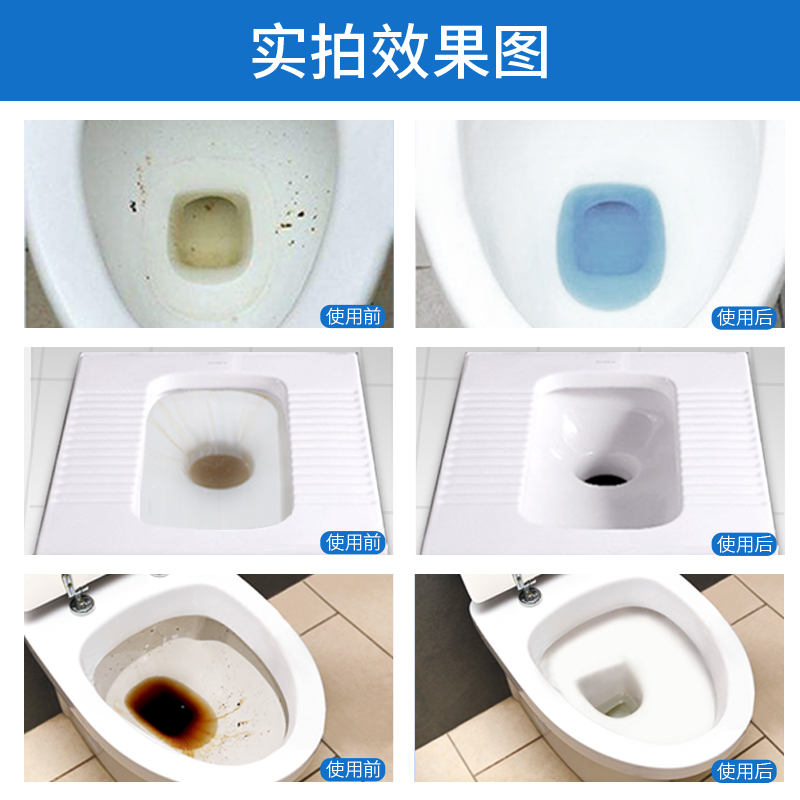 实拍效果图

使用前

使用后

使用前

使用后

使用前

使用后