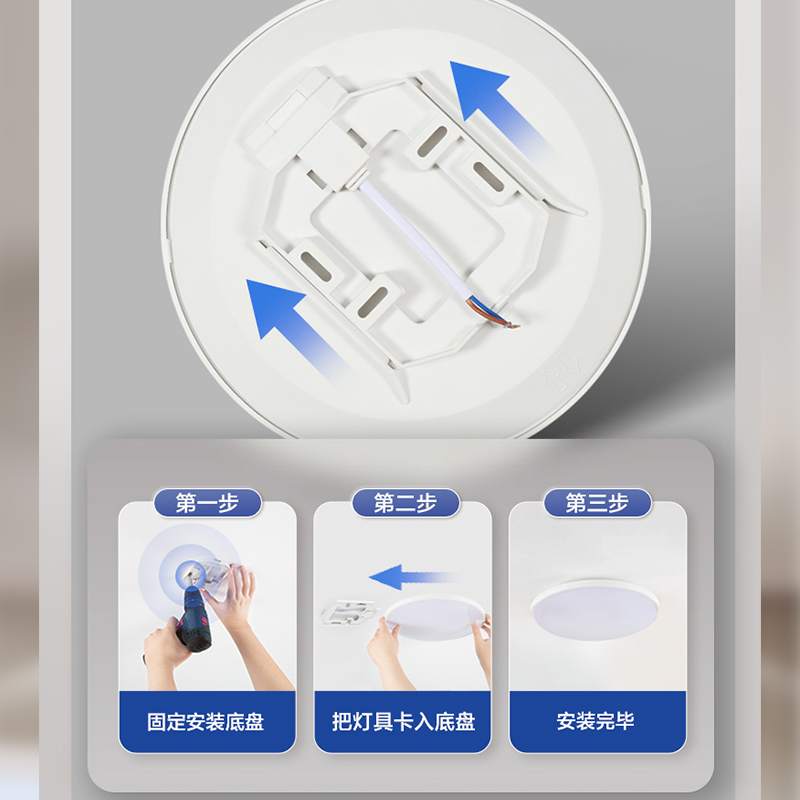 第一步

固定安装底盘

第二步

把灯具卡入底盘

第三步

安装完毕