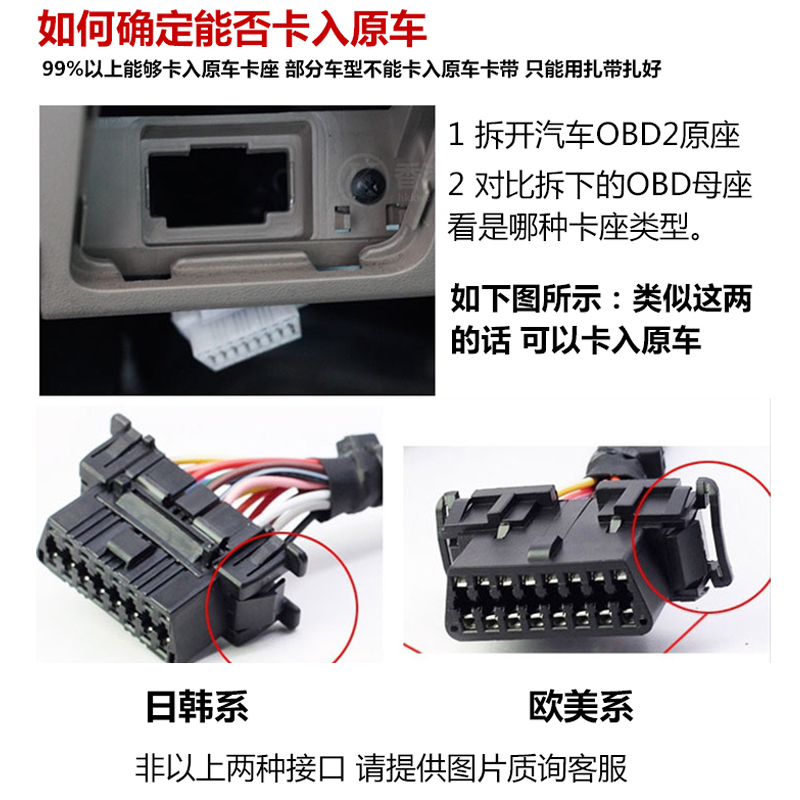 如何确定能否卡入原车

99%以上能够卡入原车卡座 部分车型不能卡入原车卡带 只能用扎带扎好

1 拆开汽车OBD2原座

2 对比拆下的OBD母座看是哪种卡座类型。

如下图所示：类似这两的话 可以卡入原车

日韩系

欧美系

非以上两种接口 请提供图片质询客服