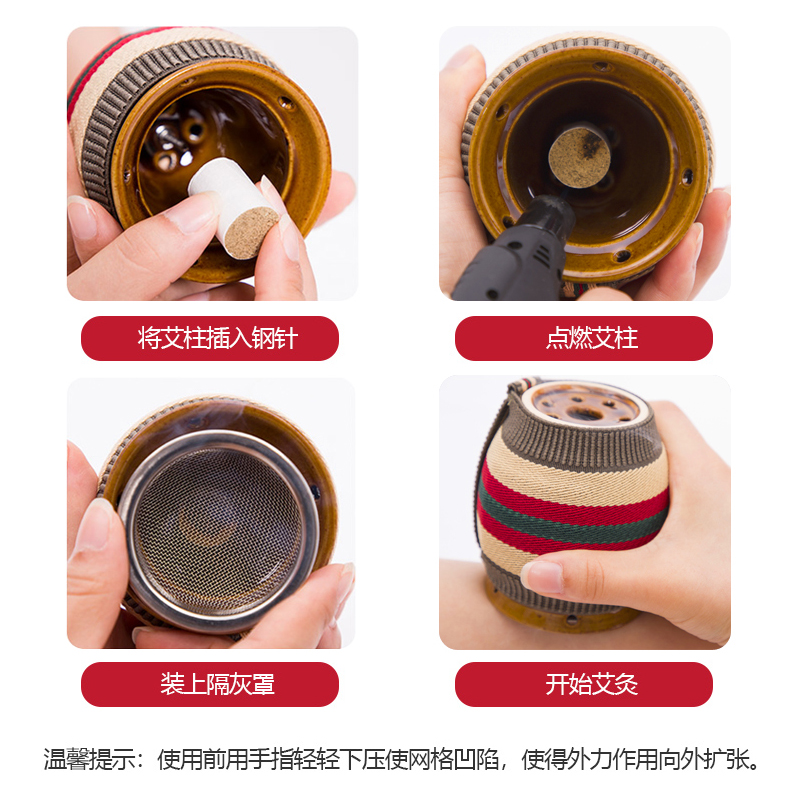 将艾柱插入钢针

点燃艾柱

装上隔灰罩

开始艾灸

温馨提示：使用前用手指轻轻下压使网格凹陷，使得外力作用向外扩张。