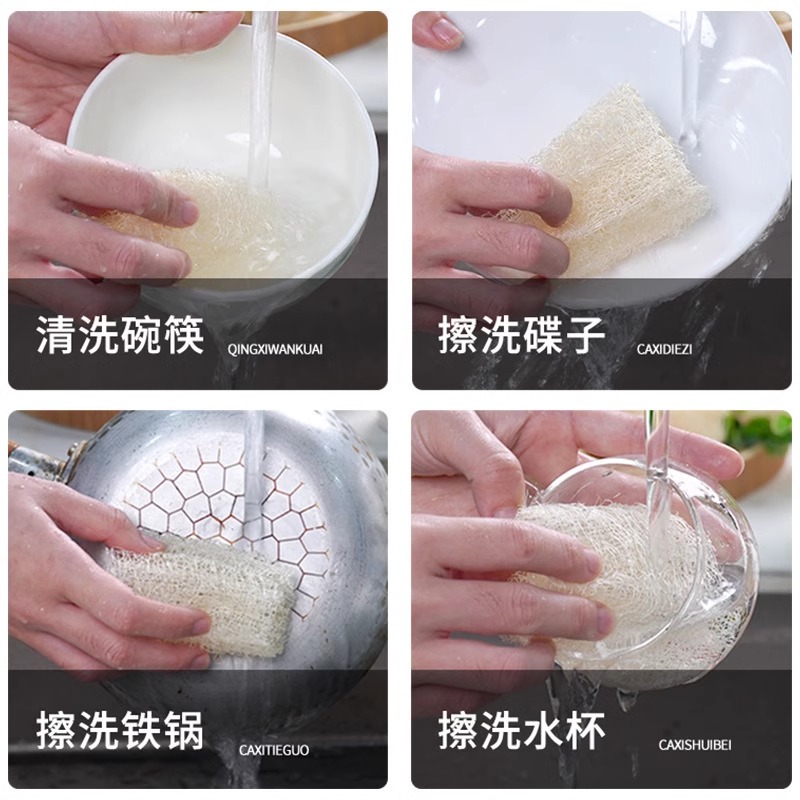 清洗碗筷 QINGXIWANKUAI

擦洗碟子 CAXIDIEZI

擦洗铁锅 CAXITIEGUO

擦洗水杯 CAXISHUIBEI