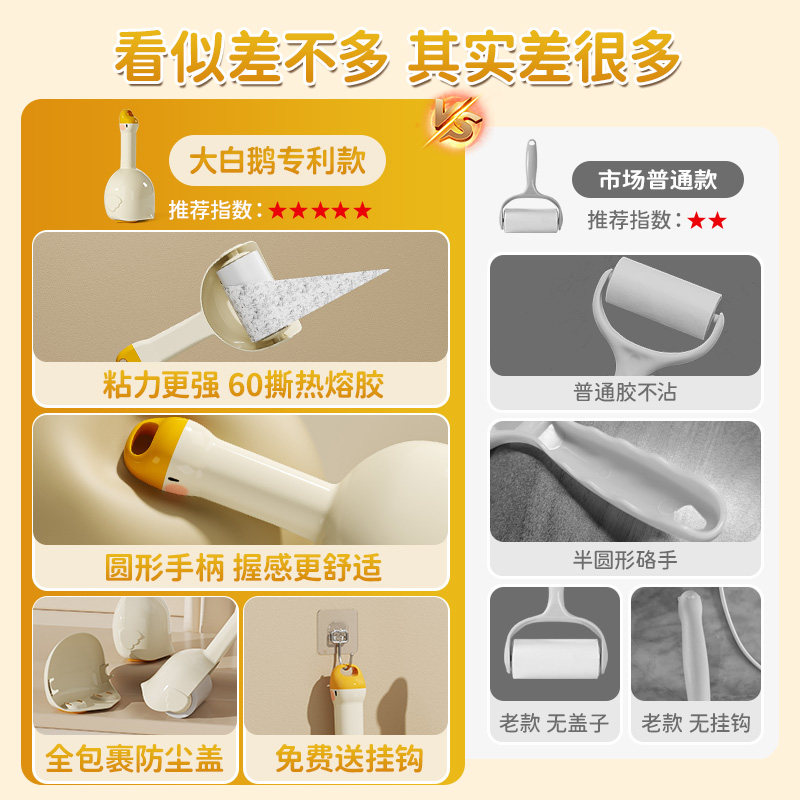 看似差不多 其实差很多

VS

大白鹅专利款

推荐指数：★★★★★

粘力更强 60撕热熔胶

圆形手柄 握感更舒适

全包裹防尘盖

免费送挂钩

市场普通款

推荐指数：★★

普通胶不沾

半圆形硌手

老款 无盖子

老款 无挂钩