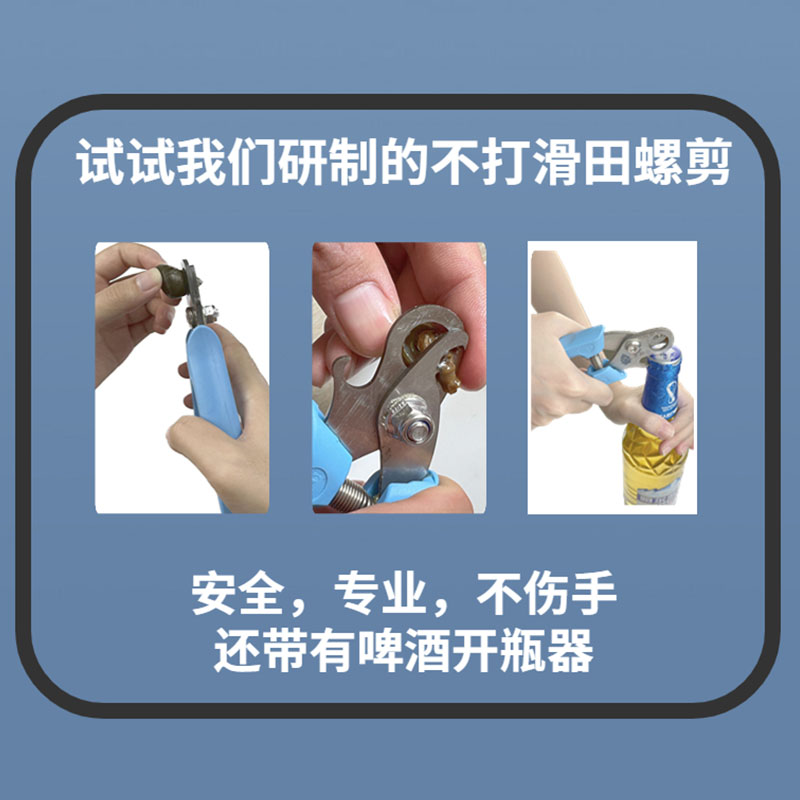 试试我们研制的不打滑田螺剪

安全，专业，不伤手
还带有啤酒开瓶器