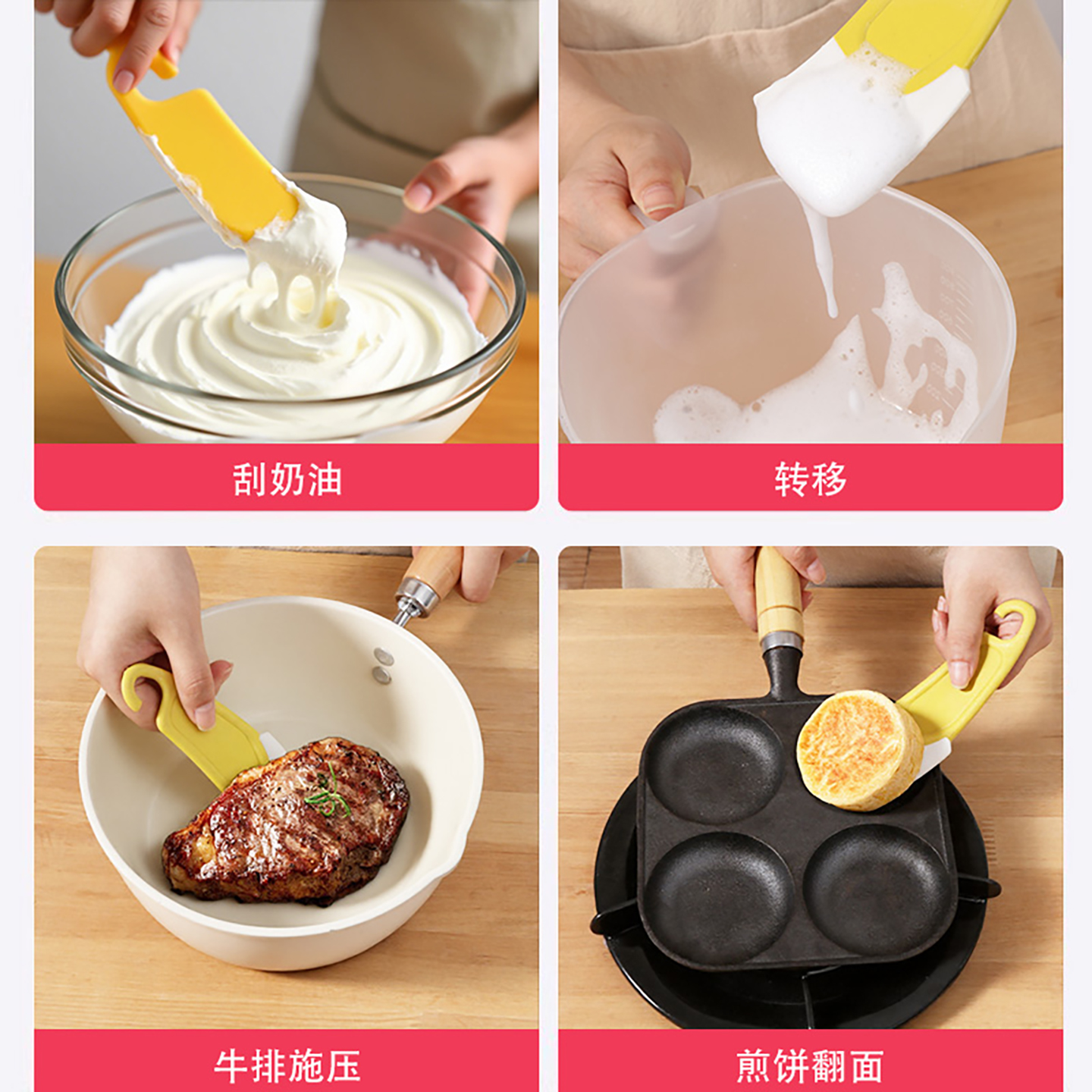 刮奶油

转移

牛排施压

煎饼翻面