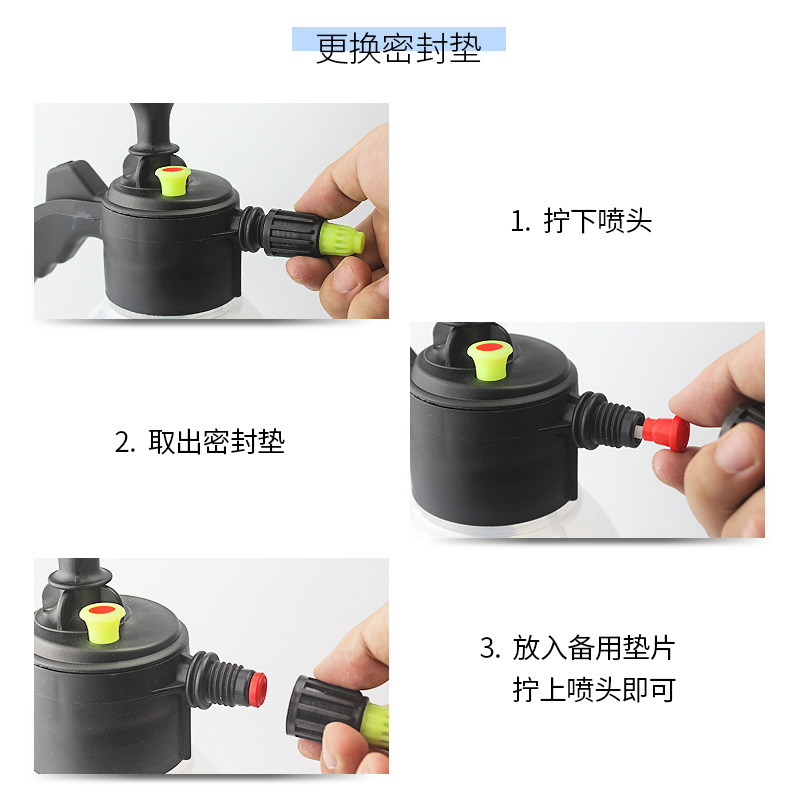 更换密封垫

1. 拧下喷头

2. 取出密封垫

3. 放入备用垫片
拧上喷头即可