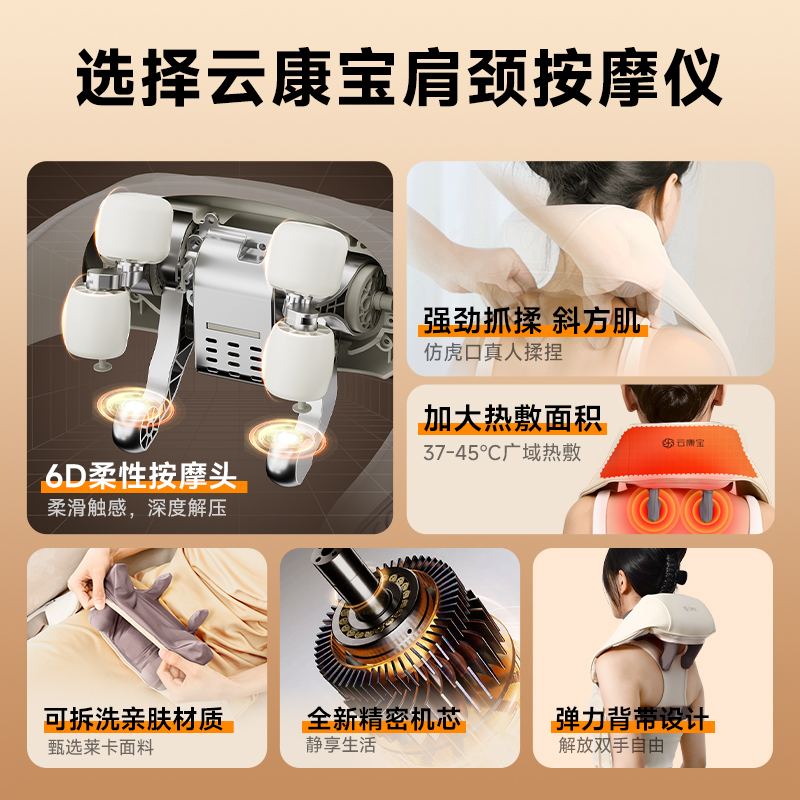 选择云康宝肩颈按摩仪

6D柔性按摩头
柔滑触感，深度解压

强劲抓揉 斜方肌
仿虎口真人揉捏

加大热敷面积
37-45°C广域热敷

云康宝

可拆洗亲肤材质
甄选莱卡面料

全新精密机芯
静享生活

弹力背带设计
解放双手自由