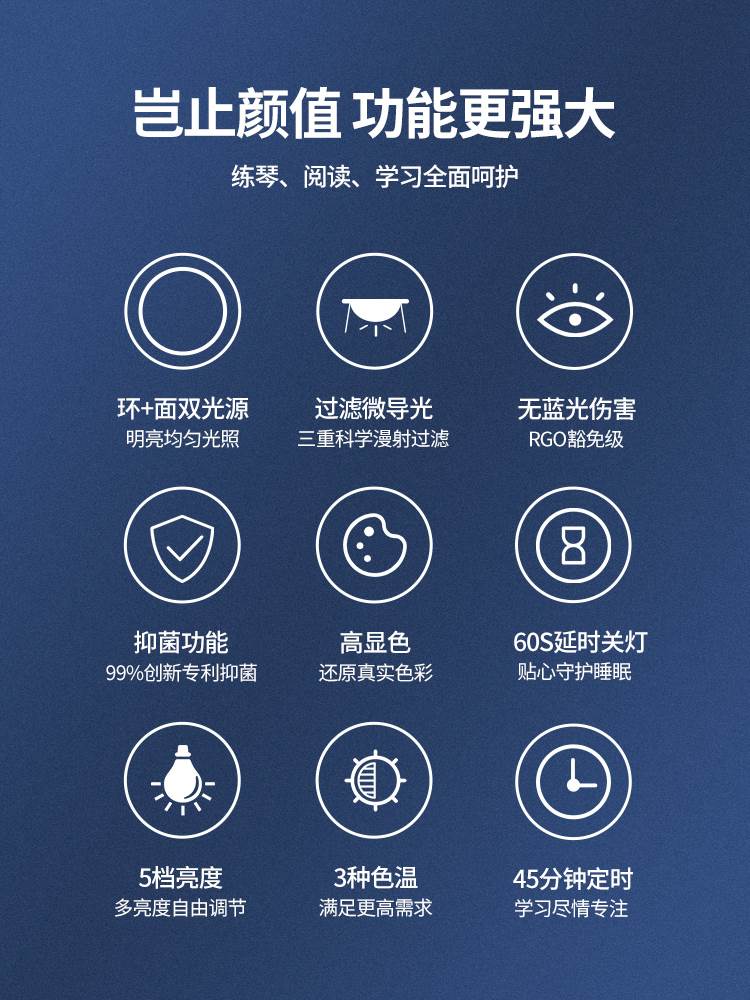 岂止颜值 功能更强大

练琴、阅读、学习全面呵护

环+面双光源
明亮均匀光照

过滤微导光
三重科学漫射过滤

无蓝光伤害
RGO豁免级

抑菌功能
99%创新专利抑菌

高显色
还原真实色彩

60S延时关灯
贴心守护睡眠

5档亮度
多亮度自由调节

3种色温
满足更高需求

45分钟定时
学习尽情专注