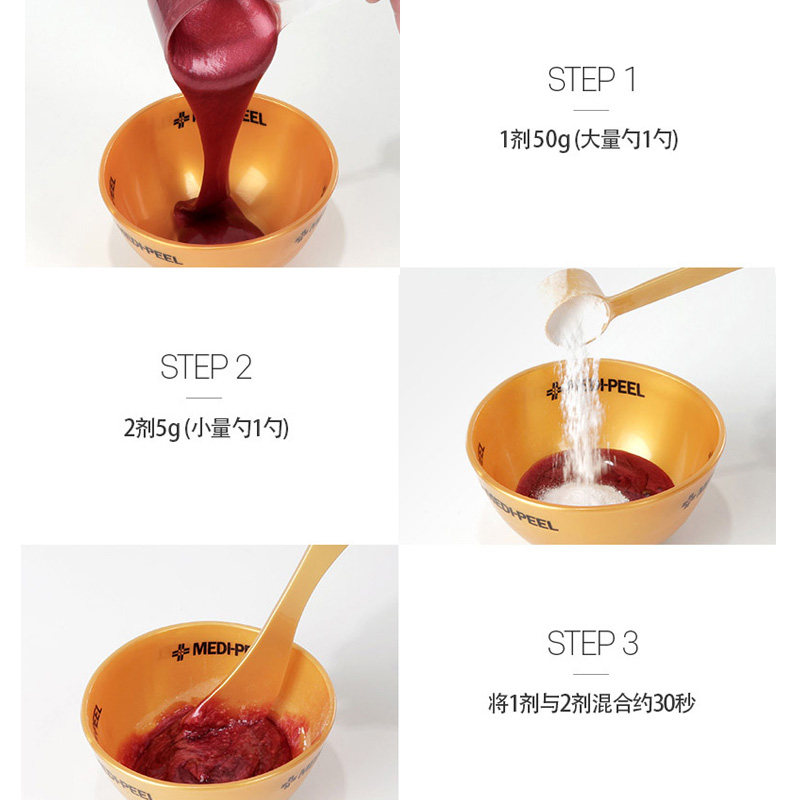 MEDI-PEEL

MEDI-PEEL

STEP 1

1剂50g (大量勺1勺)

STEP 2

2剂5g (小量勺1勺)

MEDI-PEEL

MEDI-PEEL

MEDI-PE

STEP 3

将1剂与2剂混合约30秒