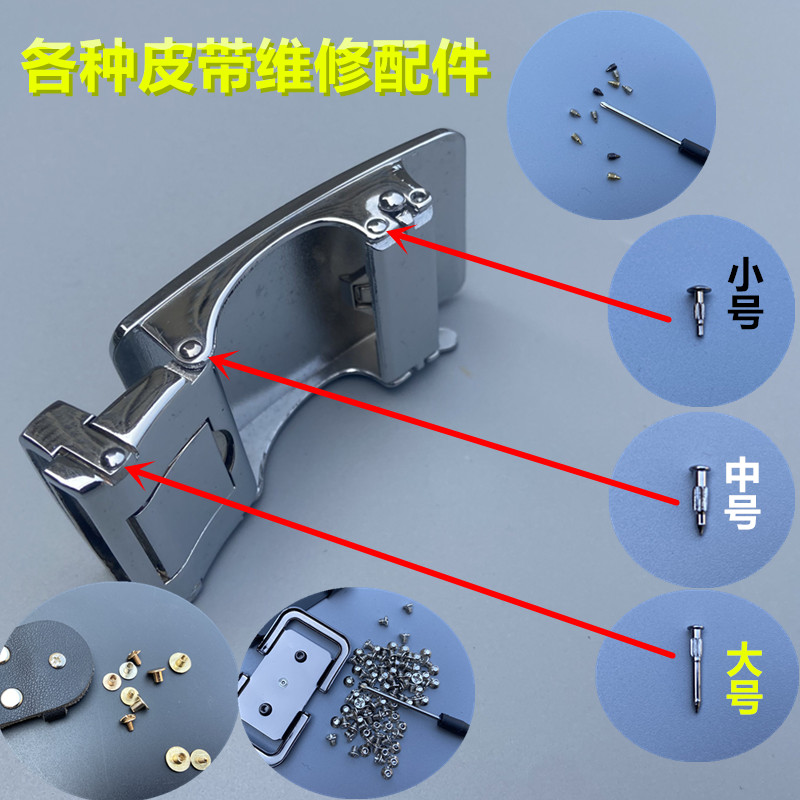 各种皮带维修配件

小号

中号

大号