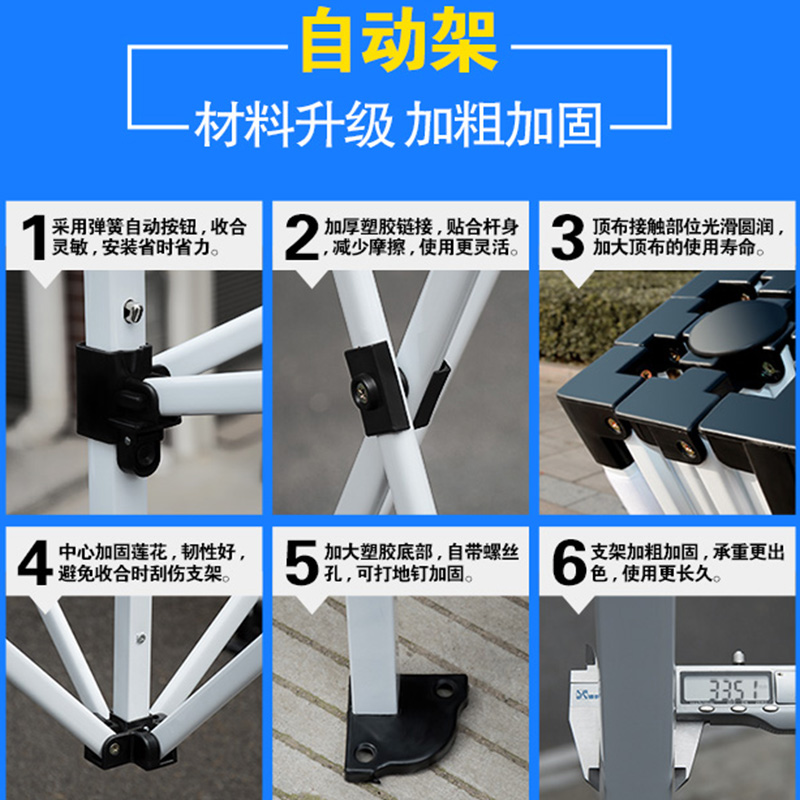 自动架

材料升级 加粗加固

1 采用弹簧自动按钮，收合灵敏，安装省时省力。

2 加厚塑胶链接，贴合杆身，减少摩擦，使用更灵活。

3 顶布接触部位光滑圆润，加大顶布的使用寿命。

4 中心加固莲花，韧性好，避免收合时刮伤支架。

5 加大塑胶底部，自带螺丝孔，可打地钉加固。

6 支架加粗加固，承重更出色，使用更长久。

33.51