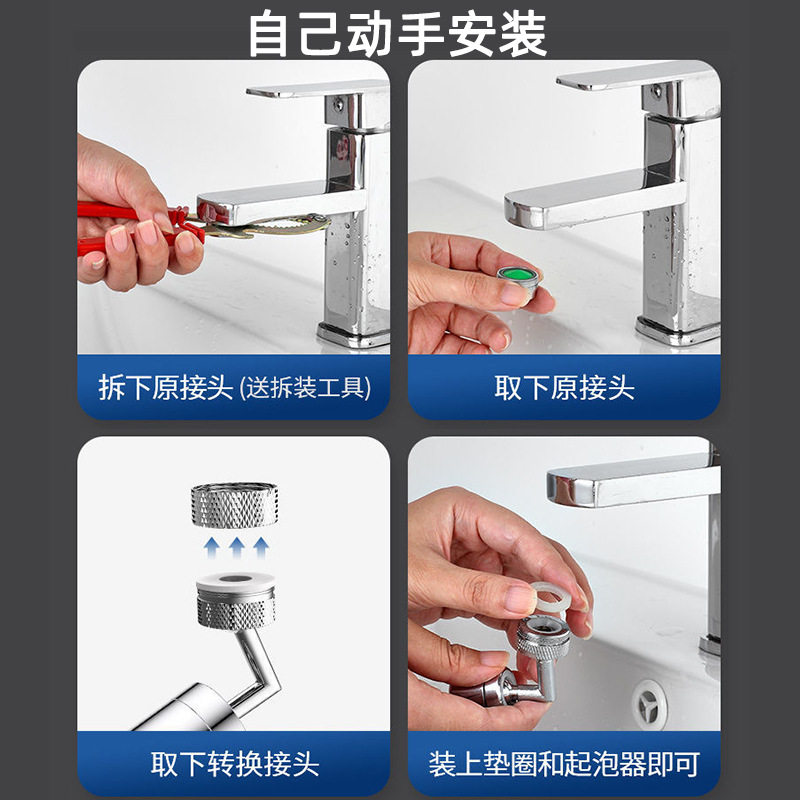 自己动手安装

拆下原接头 (送拆装工具)

取下原接头

取下转换接头

装上垫圈和起泡器即可