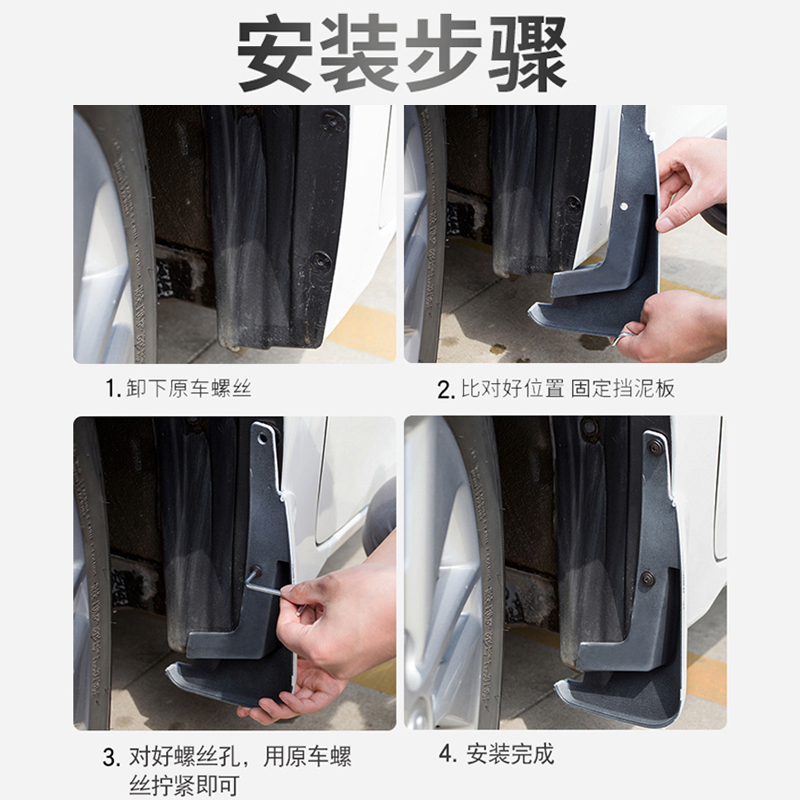 安装步骤

1. 卸下原车螺丝

2. 比对好位置 固定挡泥板

3. 对好螺丝孔，用原车螺丝拧紧即可

4. 安装完成