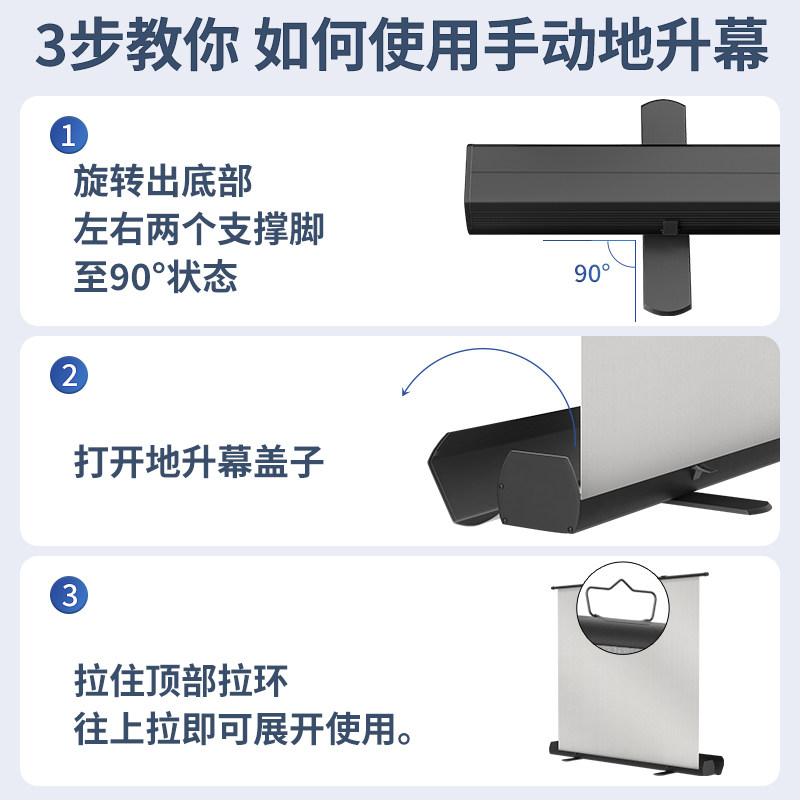 3步教你 如何使用手动地升幕

1
旋转出底部
左右两个支撑脚
至90°状态

90°

2
打开地升幕盖子

3
拉住顶部拉环
往上拉即可展开使用。