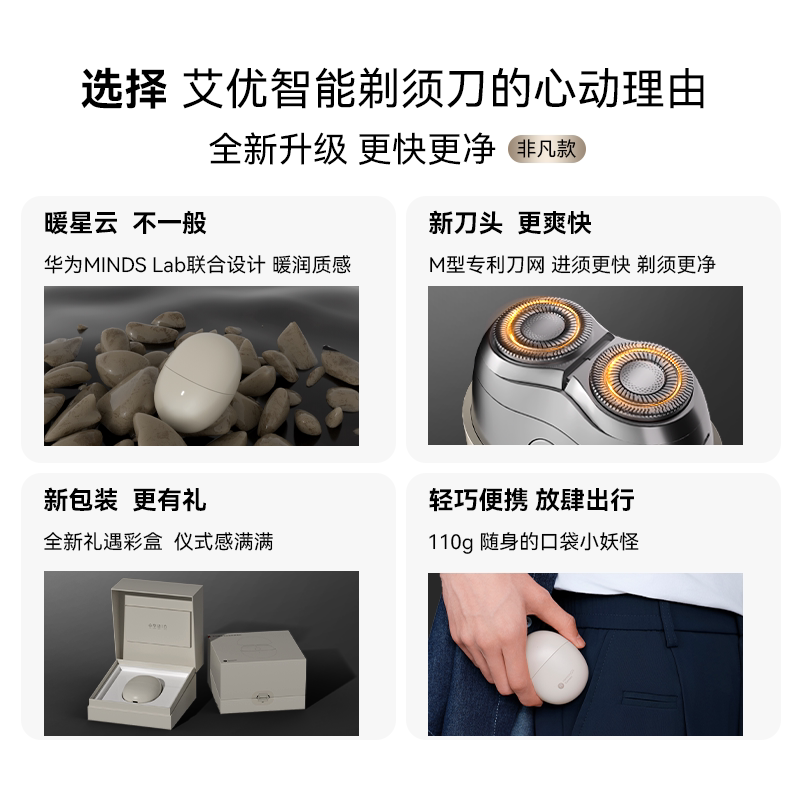 选择 艾优智能剃须刀的心动理由

全新升级 更快更净 非凡款

暖星云 不一般

华为MINDS Lab联合设计 暖润质感

新刀头 更爽快

M型专利刀网 进须更快 剃须更净

新包装 更有礼

全新礼遇彩盒 仪式感满满

轻巧便携 放肆出行

110g 随身的口袋小妖怪