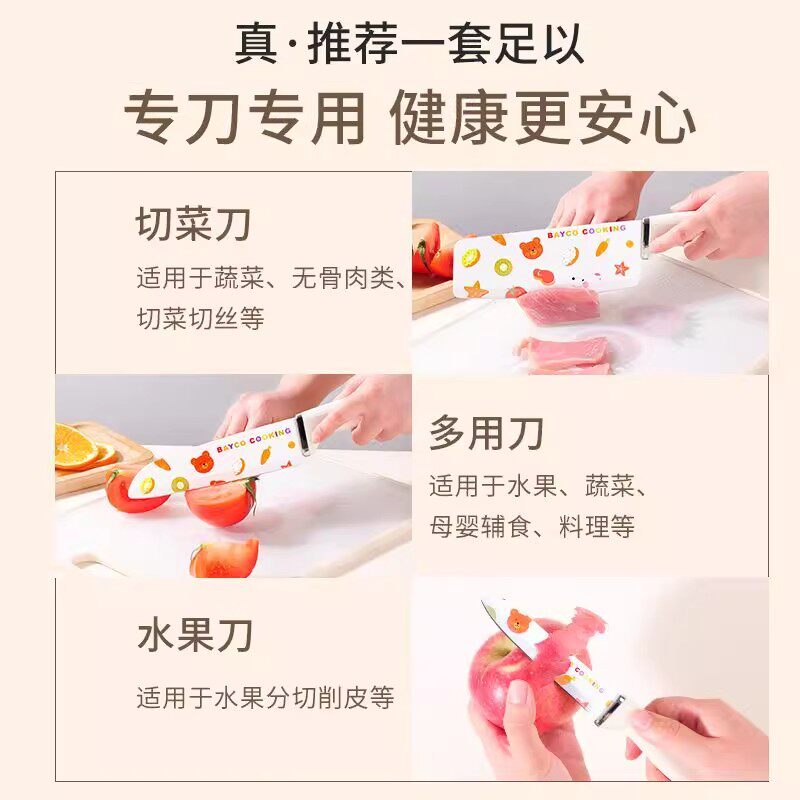 真·推荐一套足以

专刀专用 健康更安心

切菜刀

适用于蔬菜、无骨肉类、切菜切丝等

BAYCO COOKING

BAYCO COOKING

多用刀

适用于水果、蔬菜、母婴辅食、料理等

水果刀

适用于水果分切削皮等

COOKING