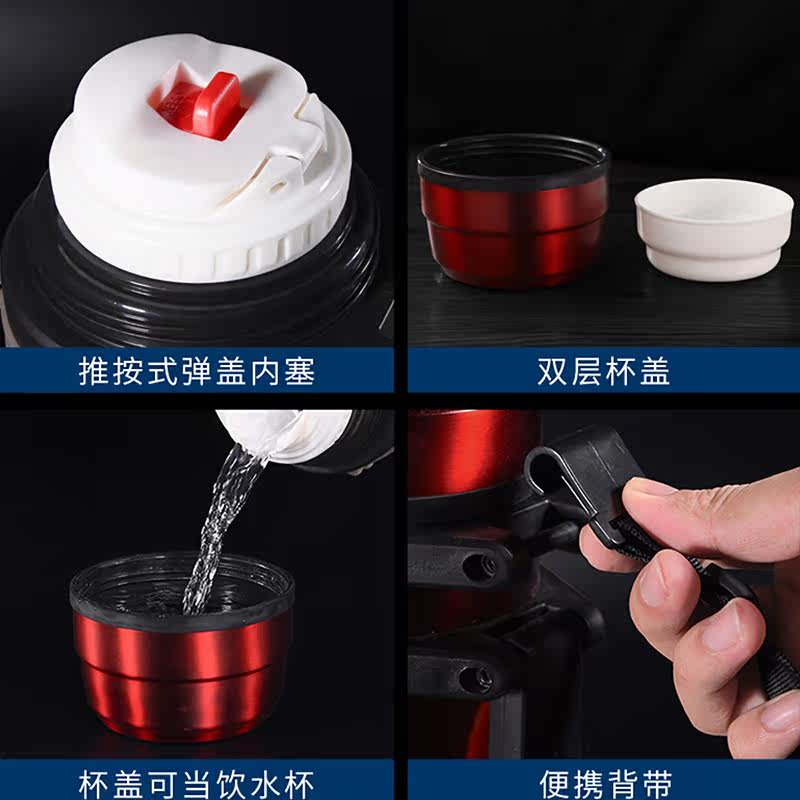 推按式弹盖内塞

双层杯盖

杯盖可当饮水杯

便携背带