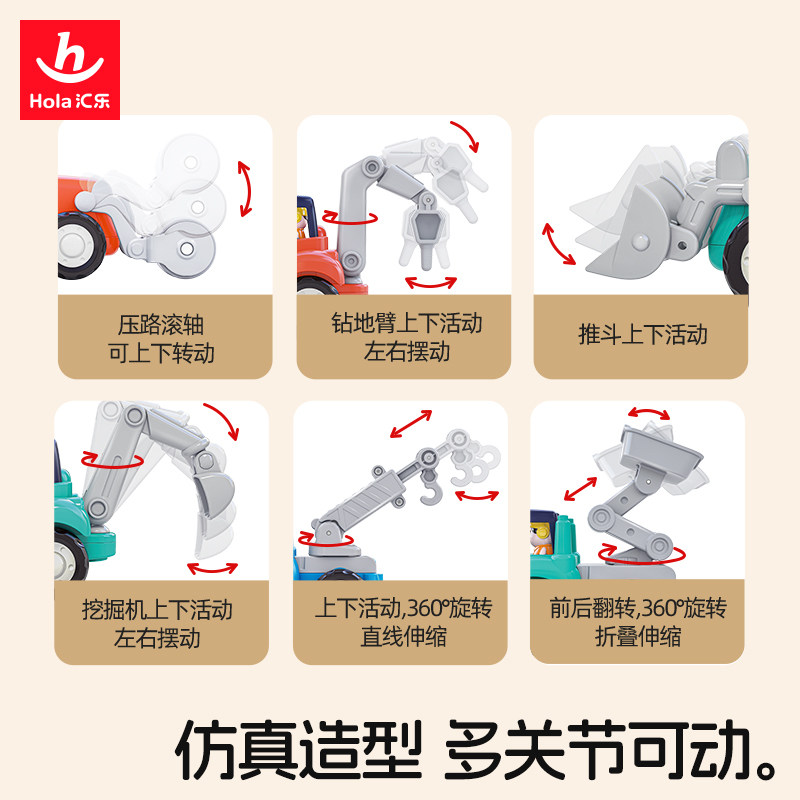 h
Hola 汇乐

压路滚轴
可上下转动

钻地臂上下活动
左右摆动

推斗上下活动

挖掘机上下活动
左右摆动

上下活动,360°旋转
直线伸缩

前后翻转,360°旋转
折叠伸缩

仿真造型 多关节可动。