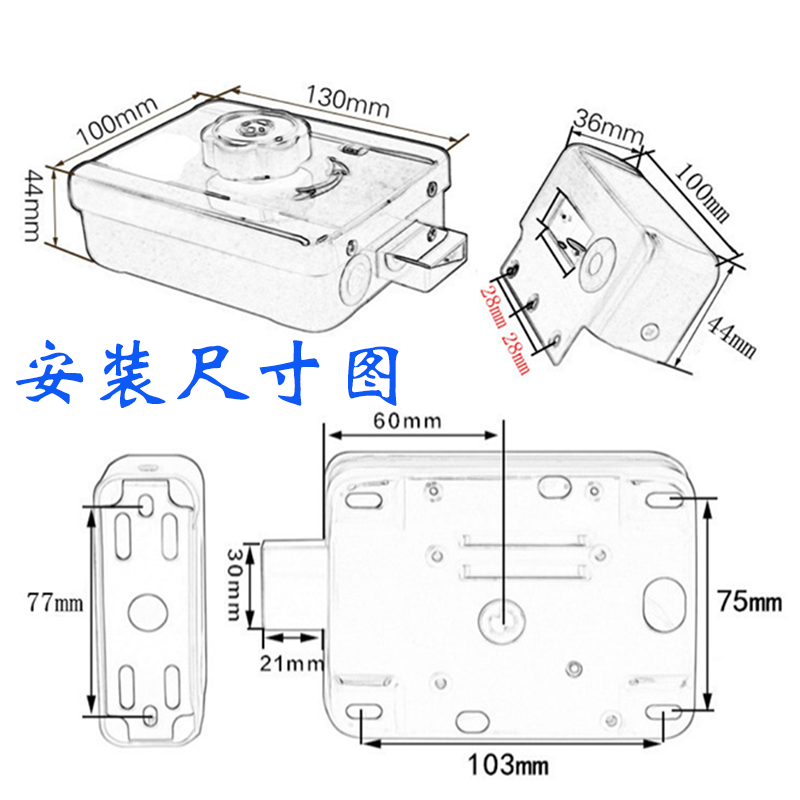 100mm
130mm
44mm
36mm
100mm
28mm
28mm
44mm
安装尺寸图
60mm
77mm
30mm
21mm
75mm
103mm