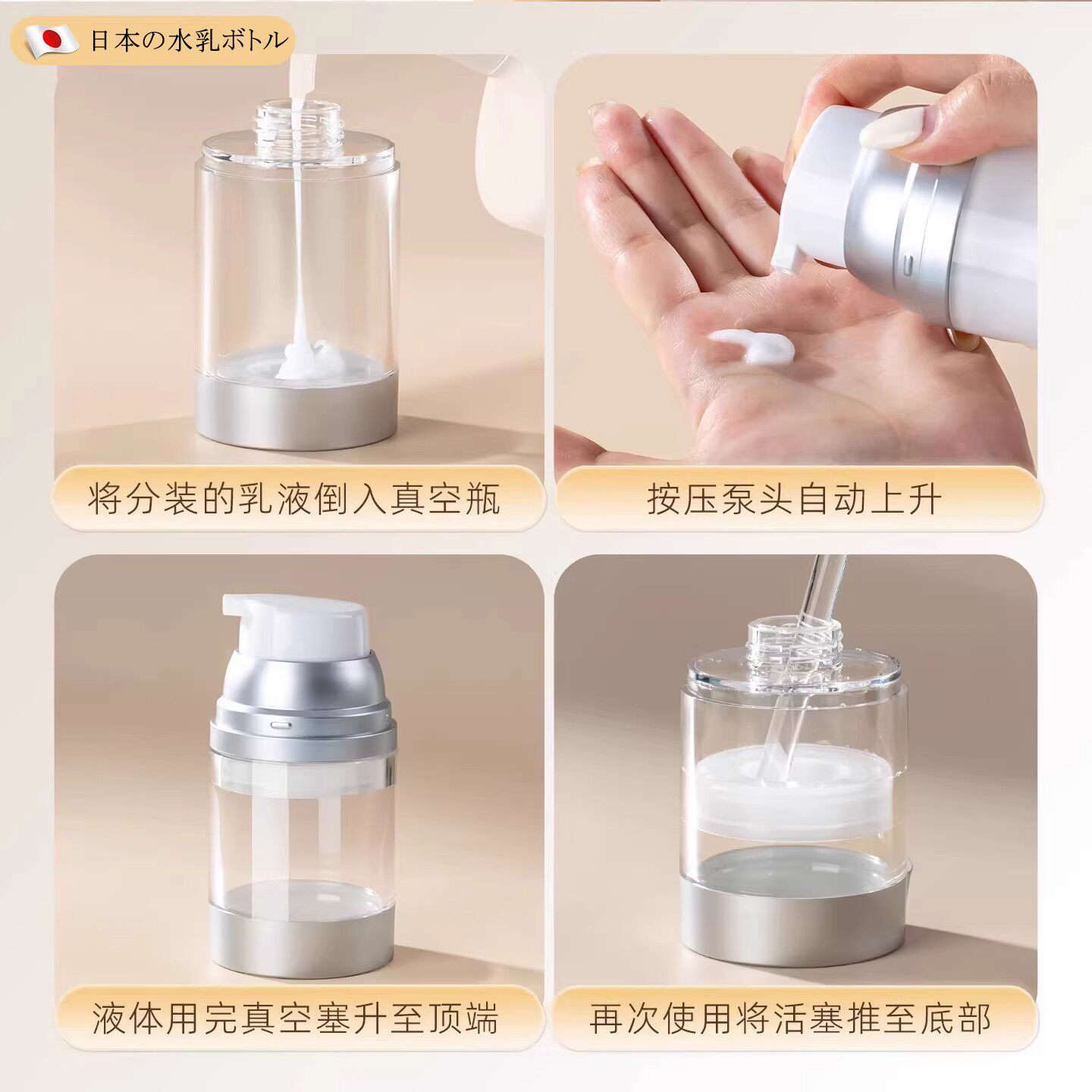 日本の水乳ボトル

将分装的乳液倒入真空瓶

按压泵头自动上升

液体用完真空塞升至顶端

再次使用将活塞推至底部