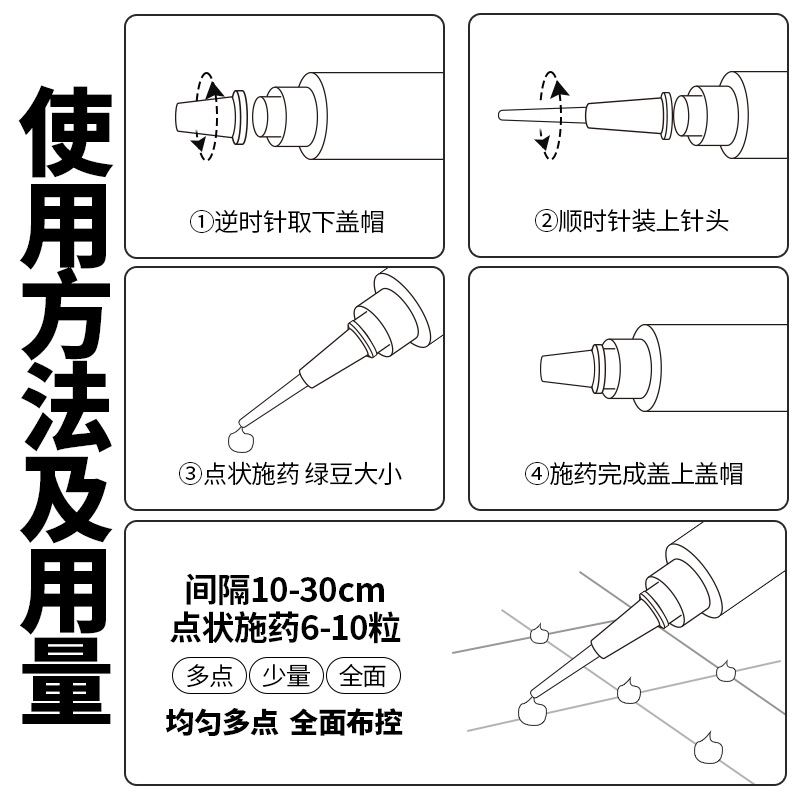 使用方法及用量

①逆时针取下盖帽

②顺时针装上针头

③点状施药 绿豆大小

④施药完成盖上盖帽

间隔10-30cm
点状施药6-10粒

多点 少量 全面

均匀多点 全面布控