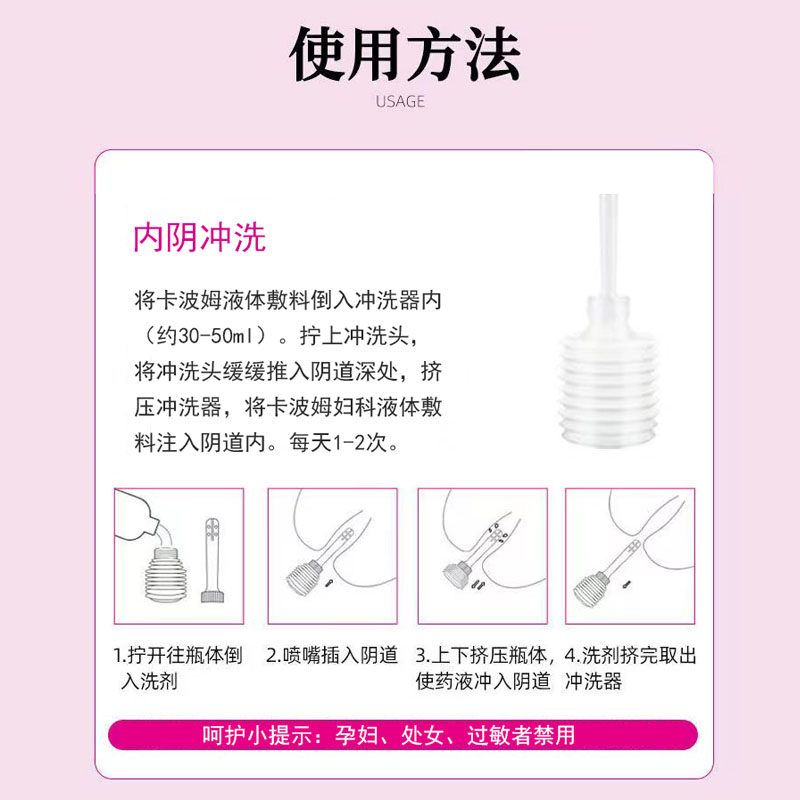 使用方法

USAGE

内阴冲洗

将卡波姆液体敷料倒入冲洗器内（约30-50ml）。拧上冲洗头，将冲洗头缓缓推入阴道深处，挤压冲洗器，将卡波姆妇科液体敷料注入阴道内。每天1-2次。

1.拧开往瓶体倒入洗剂

2.喷嘴插入阴道

3.上下挤压瓶体，使药液冲入阴道

4.洗剂挤完取出冲洗器

呵护小提示：孕妇、处女、过敏者禁用