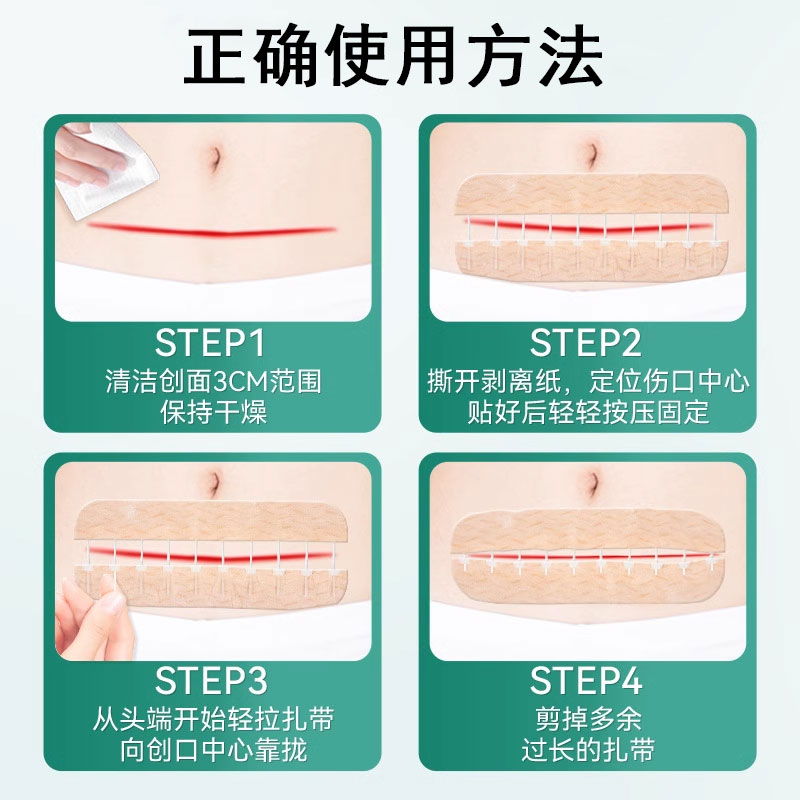 正确使用方法

STEP1
清洁创面3CM范围
保持干燥

STEP2
撕开剥离纸，定位伤口中心
贴好后轻轻按压固定

STEP3
从头端开始轻拉扎带
向创口中心靠拢

STEP4
剪掉多余
过长的扎带