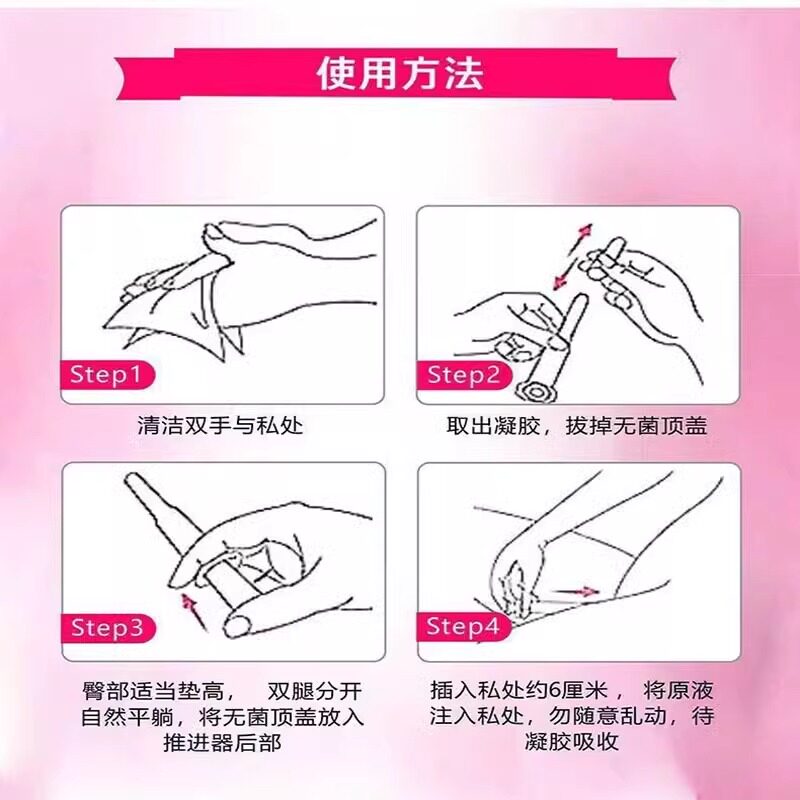 使用方法

Step1

清洁双手与私处

Step2

取出凝胶，拔掉无菌顶盖

Step3

臀部适当垫高，　双腿分开自然平躺，将无菌顶盖放入推进器后部

Step4

插入私处约6厘米，　将原液注入私处，勿随意乱动，待凝胶吸收