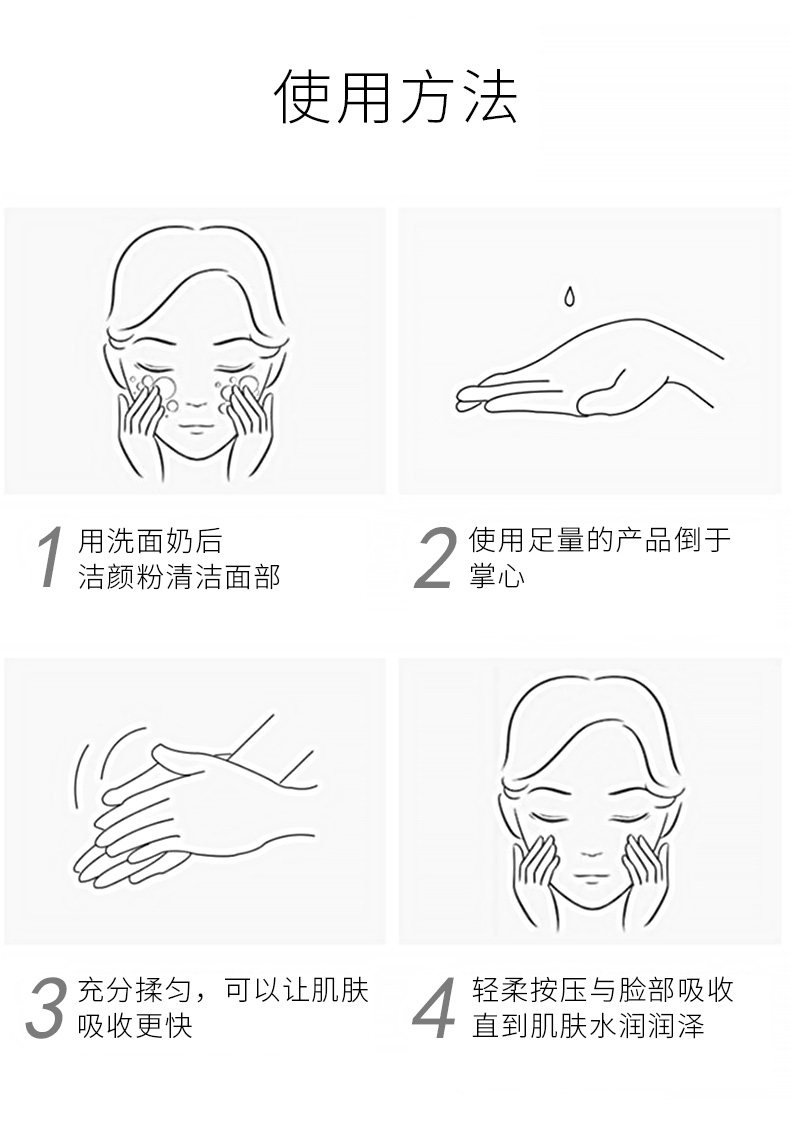 使用方法

1 用洗面奶后洁颜粉清洁面部

2 使用足量的产品倒于掌心

3 充分揉匀，可以让肌肤吸收更快

4 轻柔按压与脸部吸收直到肌肤水润润泽