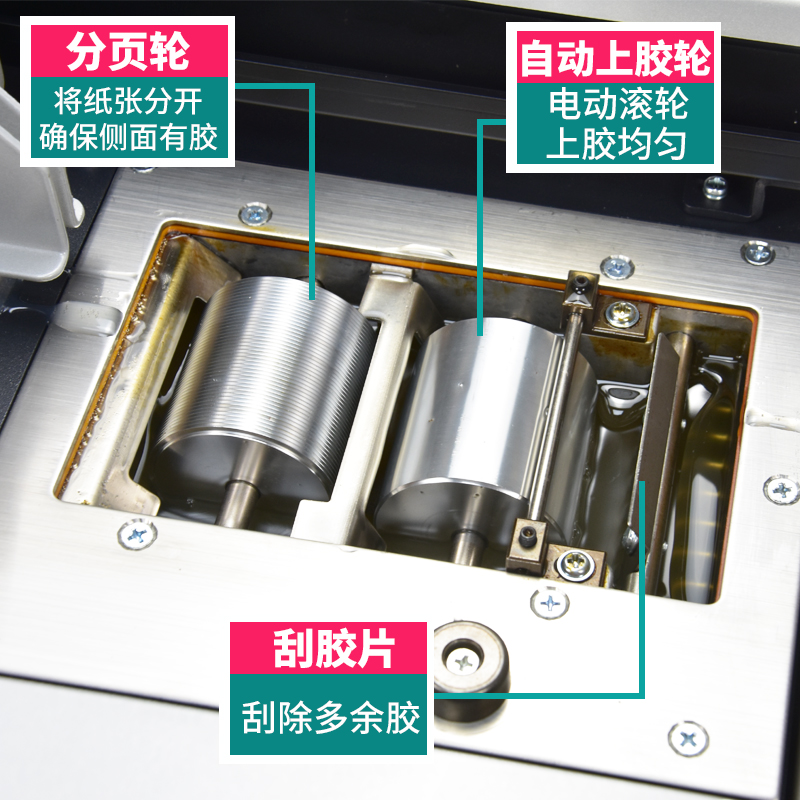 分页轮
将纸张分开
确保侧面有胶

自动上胶轮
电动滚轮
上胶均匀

刮胶片
刮除多余胶