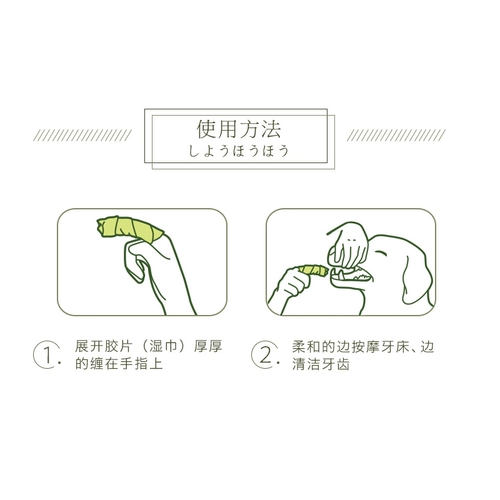 使用方法
しようほうほう

1. 展开胶片（湿巾）厚厚的缠在手指上

2. 柔和的边按摩牙床、边清洁牙齿