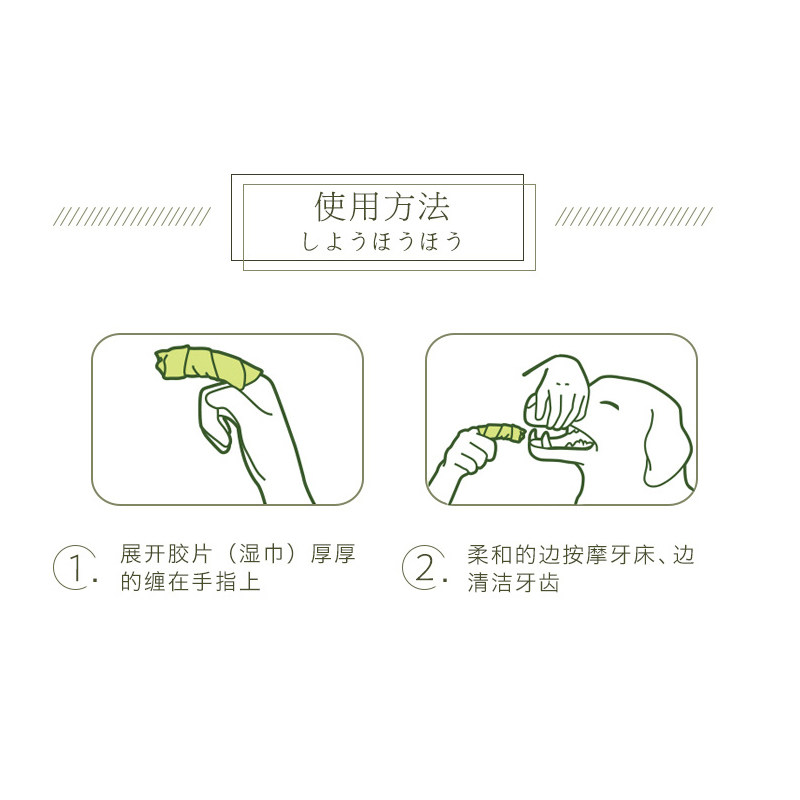 使用方法
しようほうほう

1. 展开胶片（湿巾）厚厚的缠在手指上

2. 柔和的边按摩牙床、边清洁牙齿