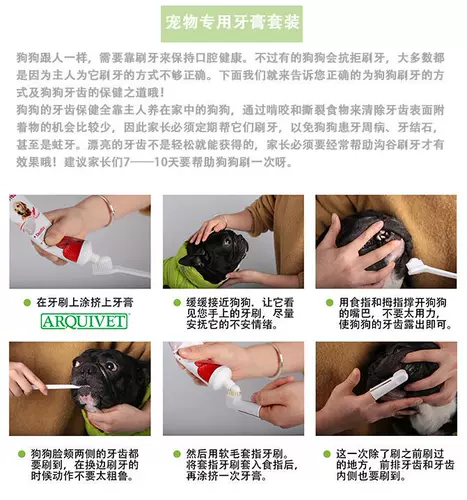 宠物专用牙膏套装

狗狗跟人一样，需要靠刷牙来保持口腔健康。不过有的狗狗会抗拒刷牙，大多数都是因为主人为它刷牙的方式不够正确。下面我们就来告诉您正确的为狗狗刷牙的方式及狗狗牙齿的保健之道哦！
狗狗的牙齿保健全靠主人养在家中的狗狗，通过啃咬和撕裂食物来清除牙齿表面附着物的机会比较少，因此家长必须定期帮它们刷牙，以免狗狗患牙周病、牙结石，甚至是蛀牙。漂亮的牙齿不是轻松就能获得的，家长必须要经常帮助沟谷刷牙才有效果哦！建议家长们7——10天要帮助狗狗刷一次呀。

在牙刷上涂挤上牙膏

ARQUIVET

缓缓接近狗狗，让它看见您手上的牙刷，尽量安抚它的不安情绪。

用食指和拇指撑开狗狗的嘴巴，不要太用力，使狗狗的牙齿露出即可。

狗狗脸颊两侧的牙齿都要刷到，在换边刷牙的时候动作不要太粗鲁。

然后用软毛套指牙刷。将套指牙刷套入食指后，再涂挤一次牙膏。

这一次除了刷之前刷过的地方，前排牙齿和牙齿内侧也要刷到。