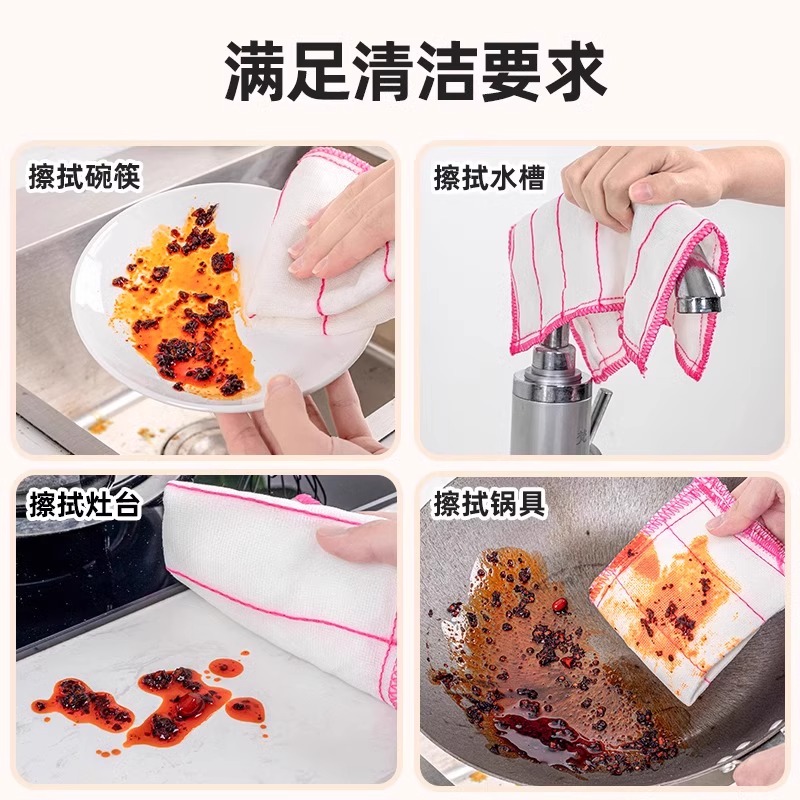 满足清洁要求

擦拭碗筷

擦拭水槽

擦拭灶台

擦拭锅具