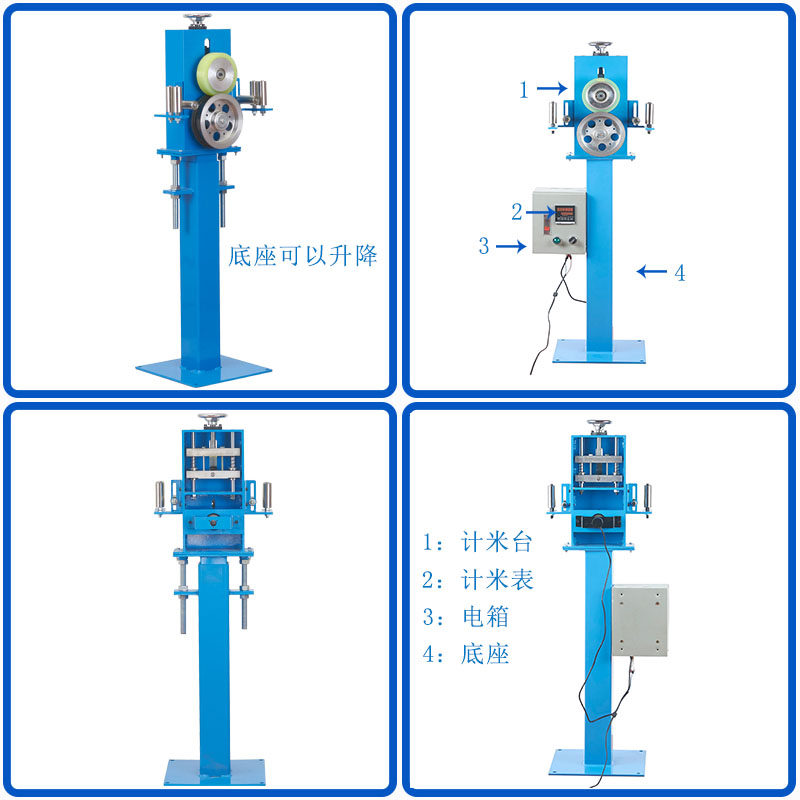 底座可以升降

1
2
3
4

1：计米台
2：计米表
3：电箱
4：底座