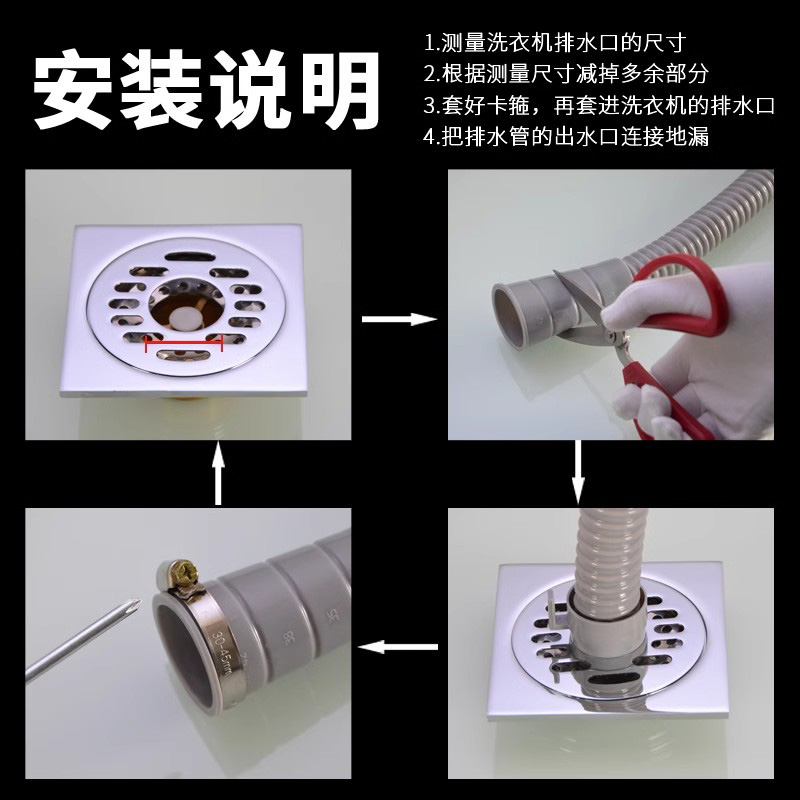 安装说明

1.测量洗衣机排水口的尺寸
2.根据测量尺寸减掉多余部分
3.套好卡箍，再套进洗衣机的排水口
4.把排水管的出水口连接地漏

30-45mm
38
35