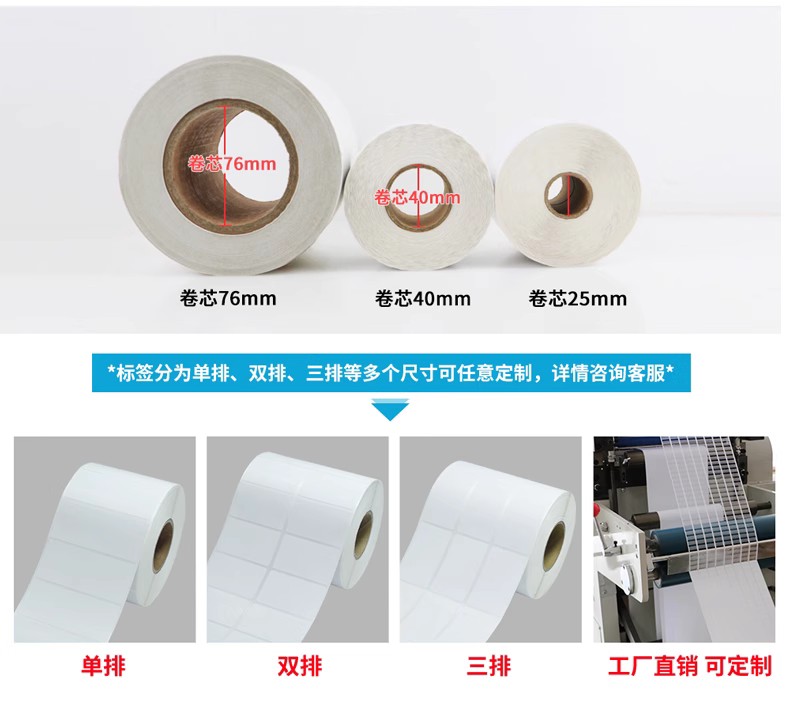 卷芯76mm

卷芯40mm

卷芯76mm 卷芯40mm 卷芯25mm

*标签分为单排、双排、三排等多个尺寸可任意定制，详情咨询客服*

单排 双排 三排 工厂直销 可定制