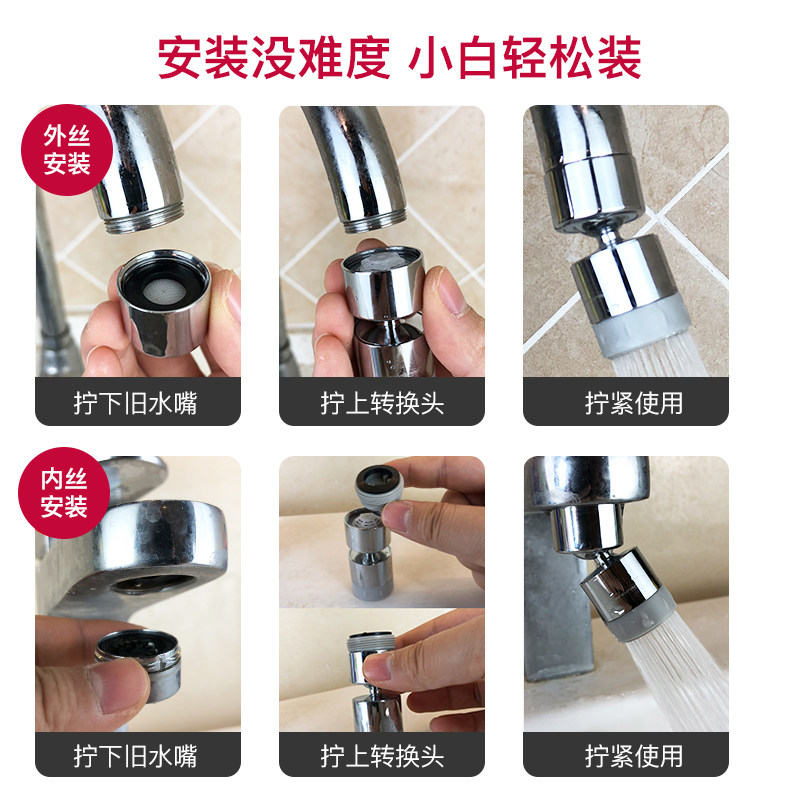 安装没难度 小白轻松装

外丝安装

拧下旧水嘴

拧上转换头

拧紧使用

内丝安装

拧下旧水嘴

拧上转换头

拧紧使用