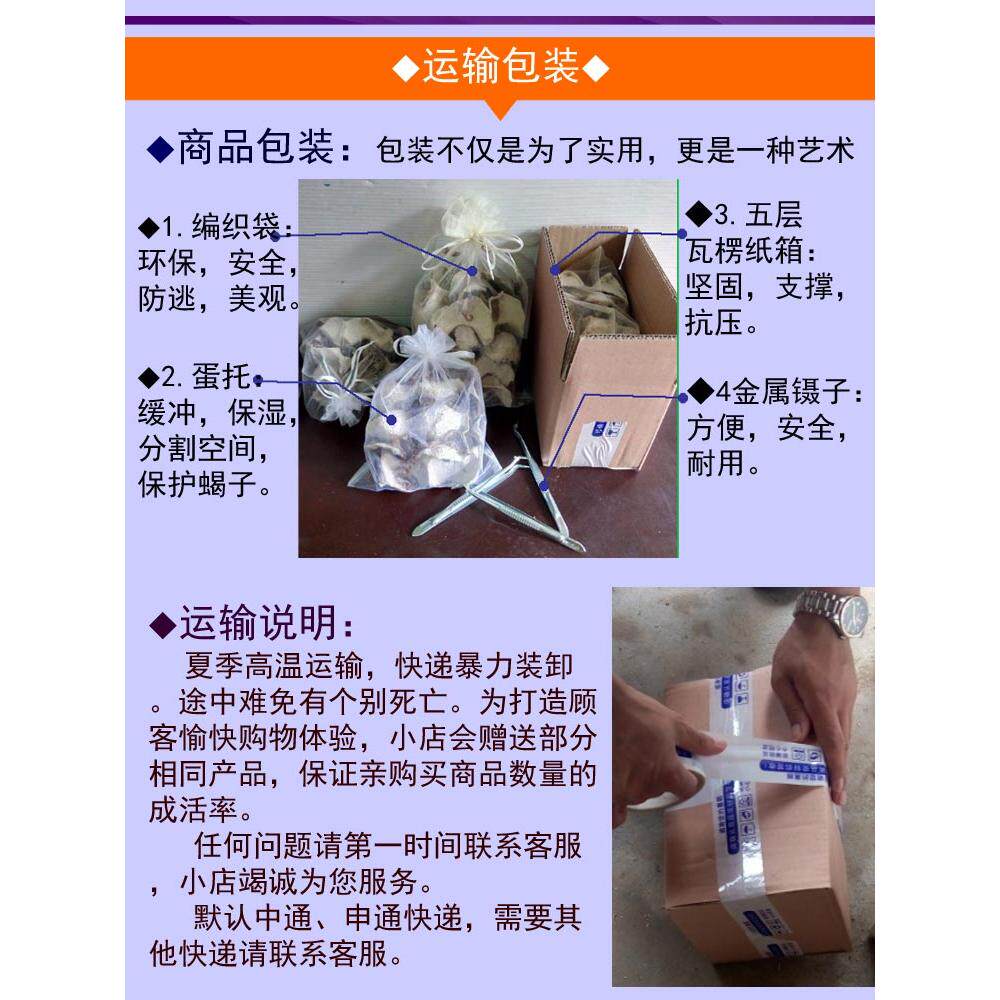 ◆运输包装◆

◆商品包装：包装不仅是为了实用，更是一种艺术

◆1. 编织袋：环保，安全，防逃，美观。

◆2. 蛋托：缓冲，保湿，分割空间，保护蝎子。

◆3. 五层瓦楞纸箱：坚固，支撑，抗压。

◆4金属镊子：方便，安全，耐用。

◆运输说明：

夏季高温运输，快递暴力装卸。途中难免有个别死亡。为打造顾客愉快购物体验，小店会赠送部分相同产品，保证亲购买商品数量的成活率。

任何问题请第一时间联系客服，小店竭诚为您服务。

默认中通、申通快递，需要其他快递请联系客服。