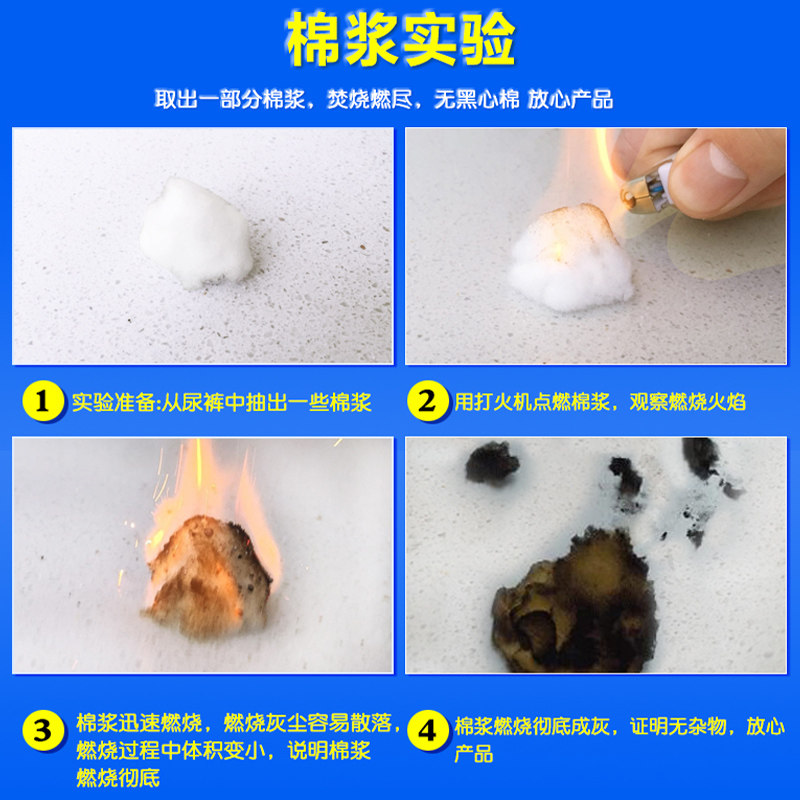 棉浆实验

取出一部分棉浆，焚烧燃尽，无黑心棉 放心产品

1 实验准备:从尿裤中抽出一些棉浆

2 用打火机点燃棉浆，观察燃烧火焰

3 棉浆迅速燃烧，燃烧灰尘容易散落，燃烧过程中体积变小，说明棉浆燃烧彻底

4 棉浆燃烧彻底成灰，证明无杂物，放心产品